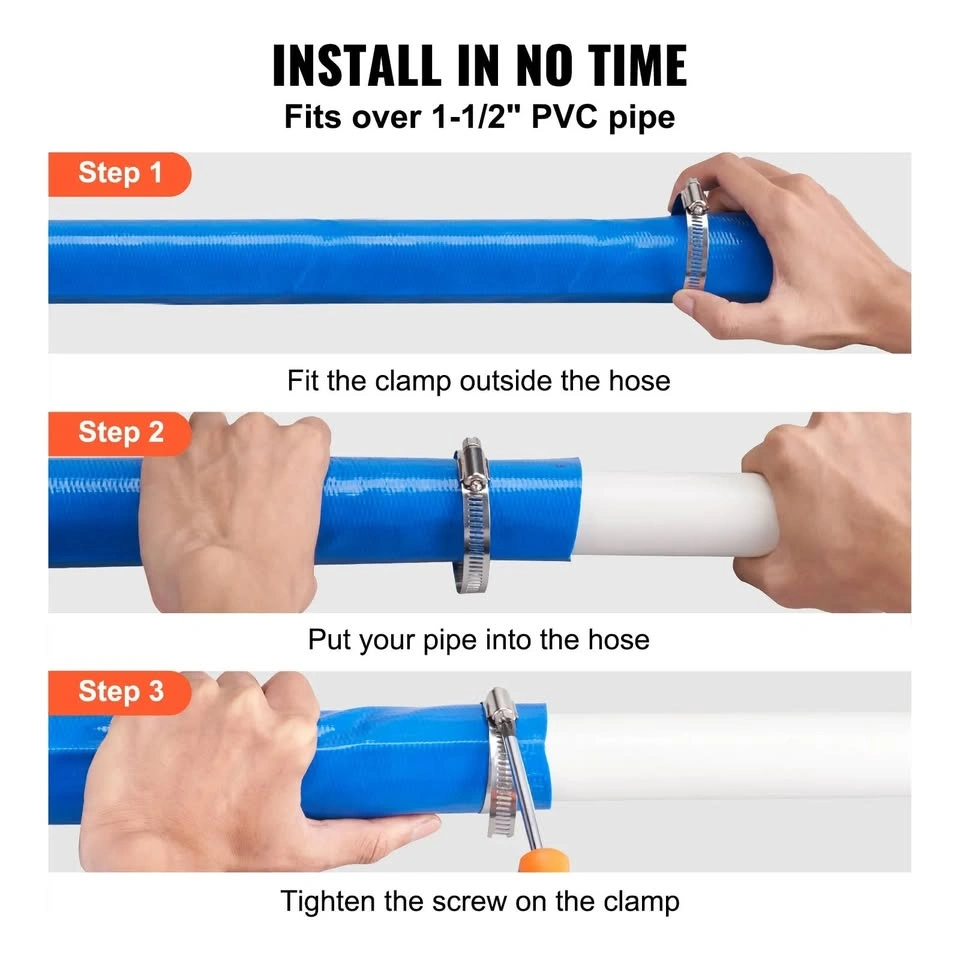 INSTALL IN NO TIME
Fits over 1-1/2" PVC pipe

Step 1

Fit the clamp outside the hose

Step 2

Put your pipe into the hose

Step 3

Tighten the screw on the clamp