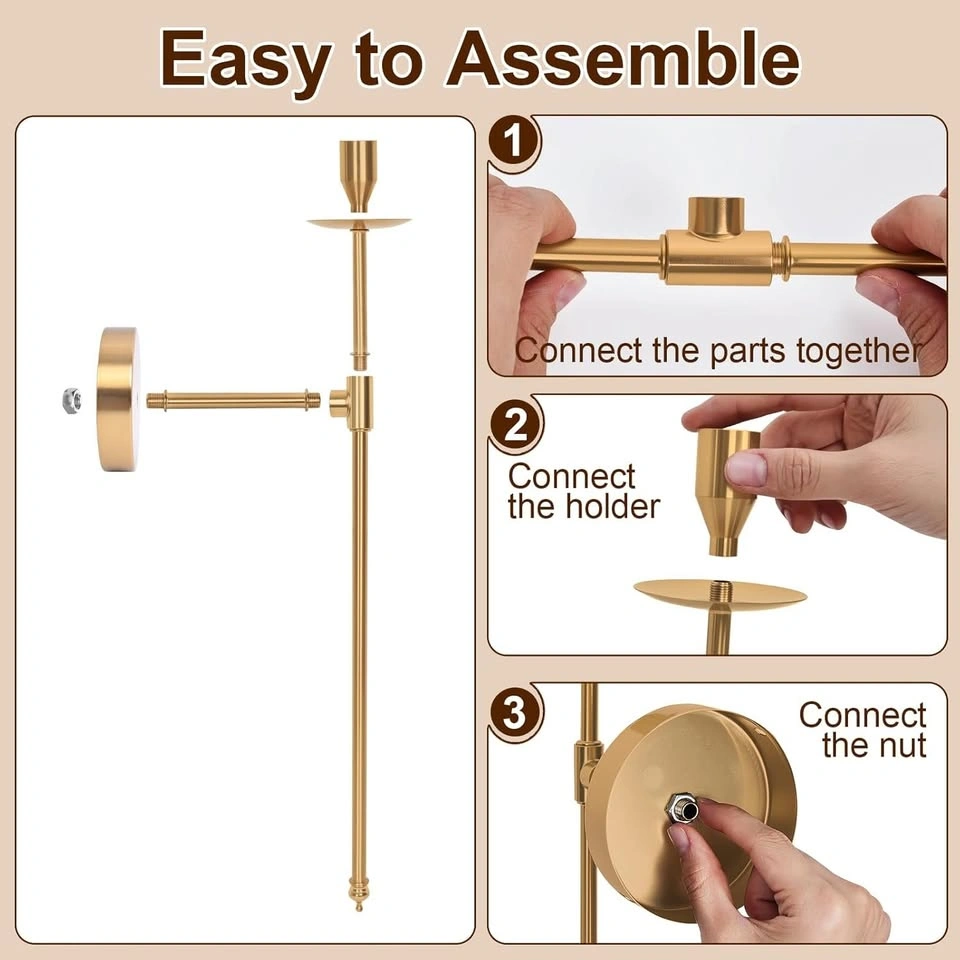 Easy to Assemble

1
Connect the parts together

2
Connect the holder

3
Connect the nut