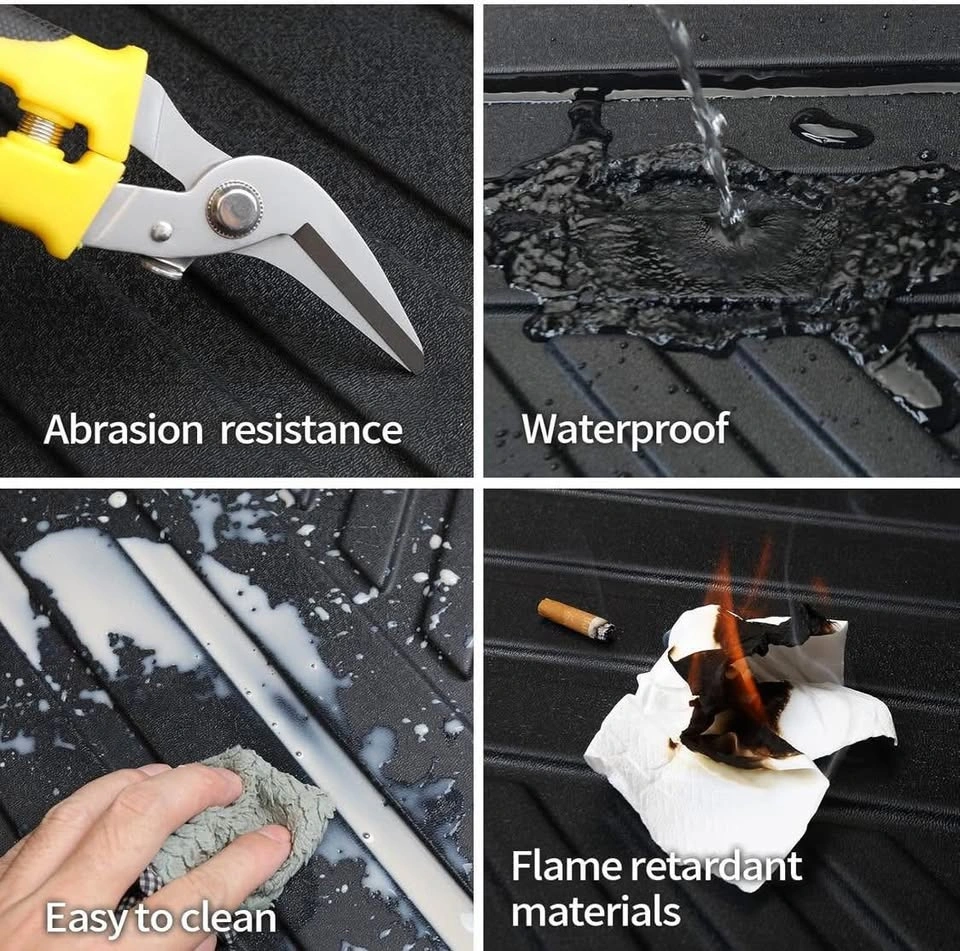 Abrasion resistance

Waterproof

Easy to clean

Flame retardant materials