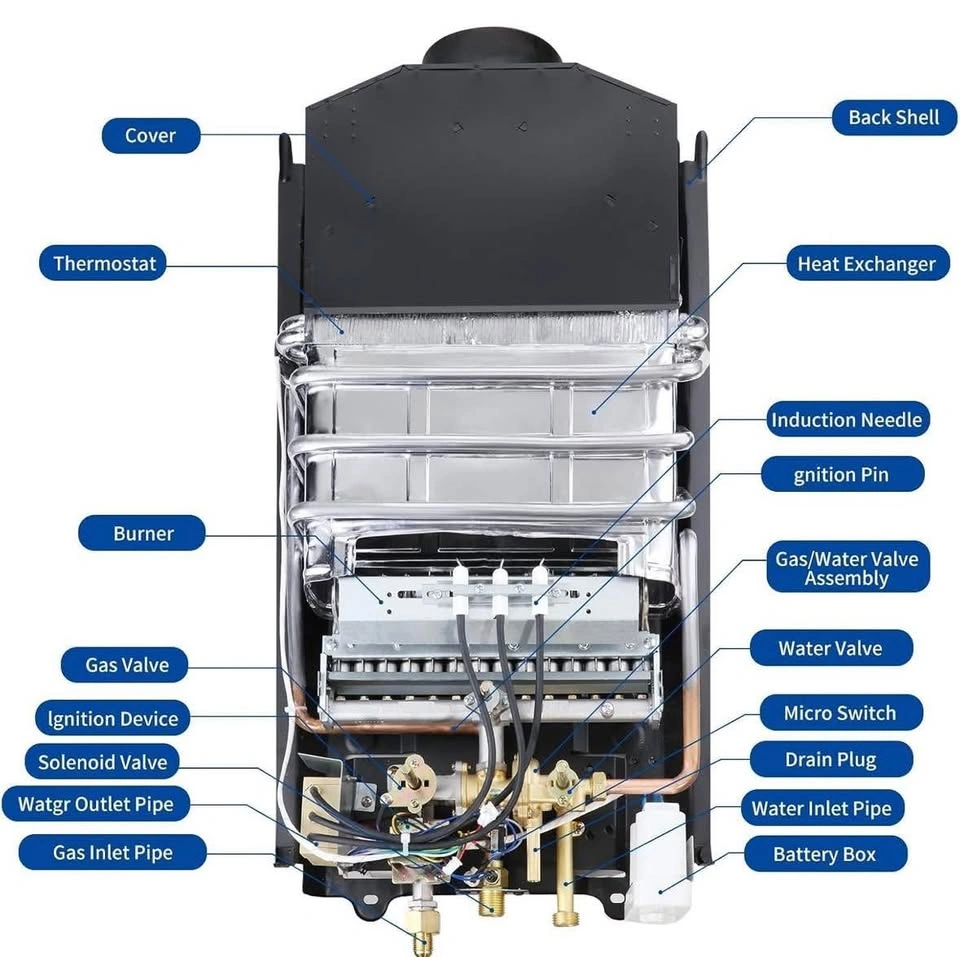 Cover

Thermostat

Burner

Gas Valve

Ignition Device

Solenoid Valve

Watgr Outlet Pipe

Gas Inlet Pipe

Back Shell

Heat Exchanger

Induction Needle

gnition Pin

Gas/Water Valve Assembly

Water Valve

Micro Switch

Drain Plug

Water Inlet Pipe

Battery Box