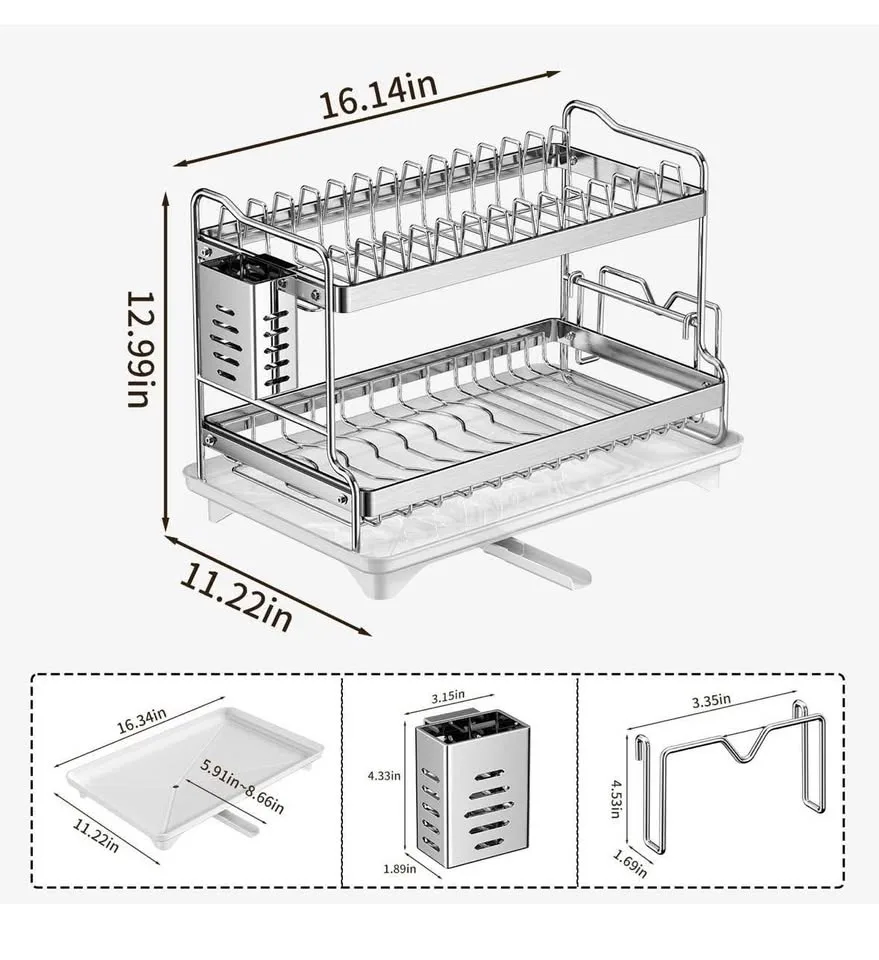 16.14in

12.99in

11.22in

16.34in

5.91in~8.66in

11.22in

3.15in

4.33in

1.89in

3.35in

4.53in

1.69in