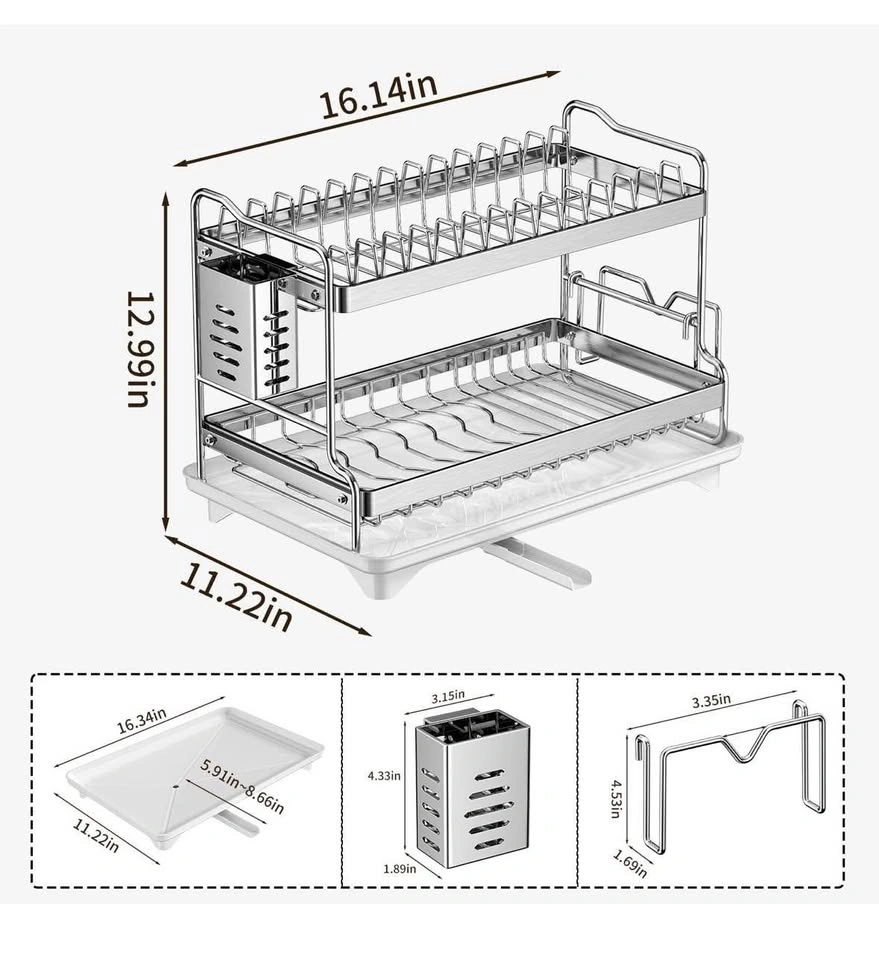 16.14in

12.99in

11.22in

16.34in

5.91in~8.66in

11.22in

3.15in

4.33in

1.89in

3.35in

4.53in

1.69in