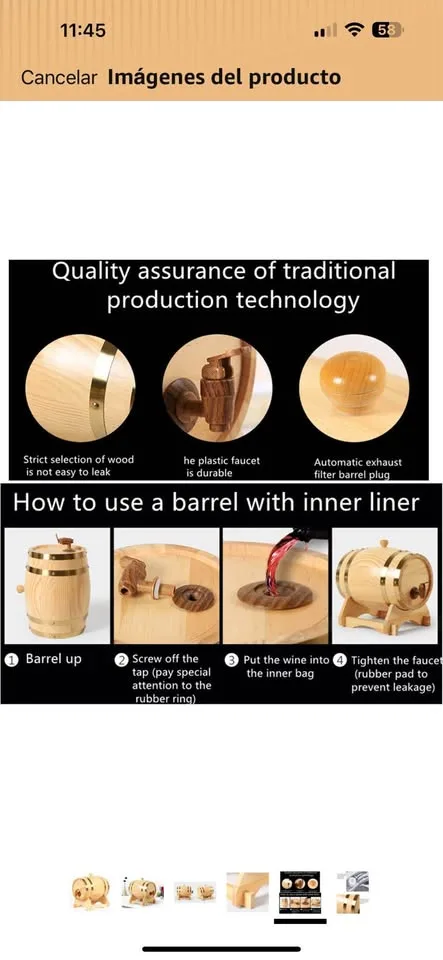 11:45

58

Cancelar Imágenes del producto

Quality assurance of traditional production technology

Strict selection of wood is not easy to leak

he plastic faucet is durable

Automatic exhaust filter barrel plug

How to use a barrel with inner liner

① Barrel up

② Screw off the tap (pay special attention to the rubber ring)

③ Put the wine into the inner bag

④ Tighten the faucet (rubber pad to prevent leakage)