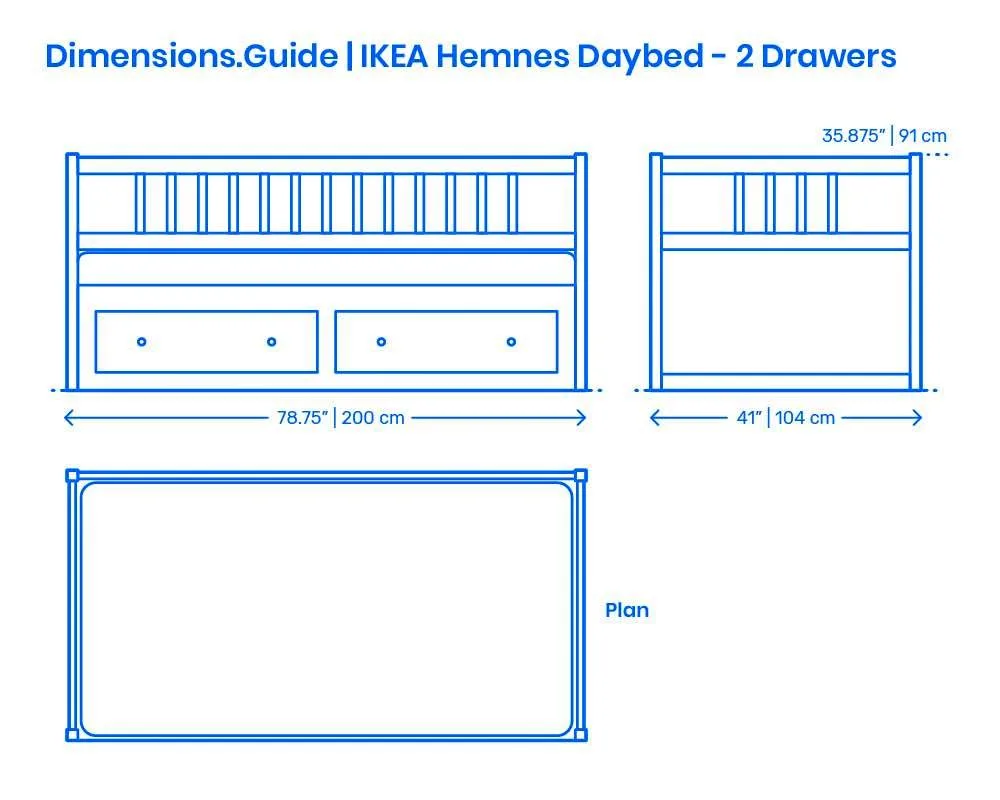 Dimensions.Guide | IKEA Hemnes Daybed - 2 Drawers

35.875" | 91 cm

78.75" | 200 cm

41" | 104 cm

Plan