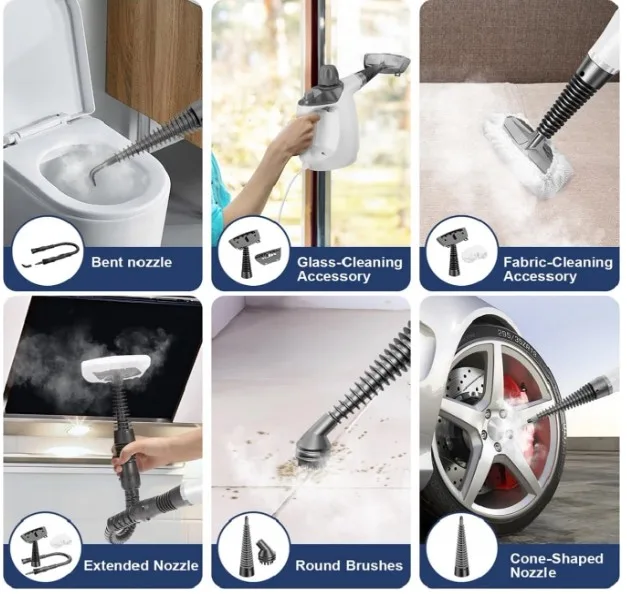 Bent nozzle

Glass-Cleaning Accessory

Fabric-Cleaning Accessory

Extended Nozzle

Round Brushes

Cone-Shaped Nozzle