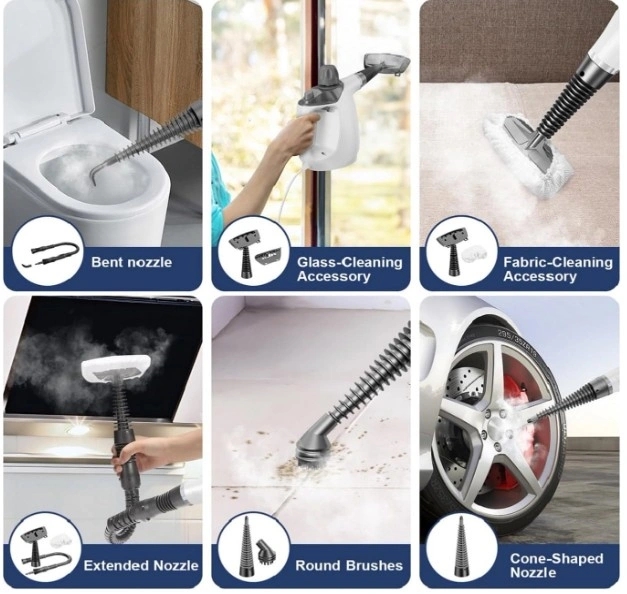 Bent nozzle

Glass-Cleaning Accessory

Fabric-Cleaning Accessory

Extended Nozzle

Round Brushes

Cone-Shaped Nozzle