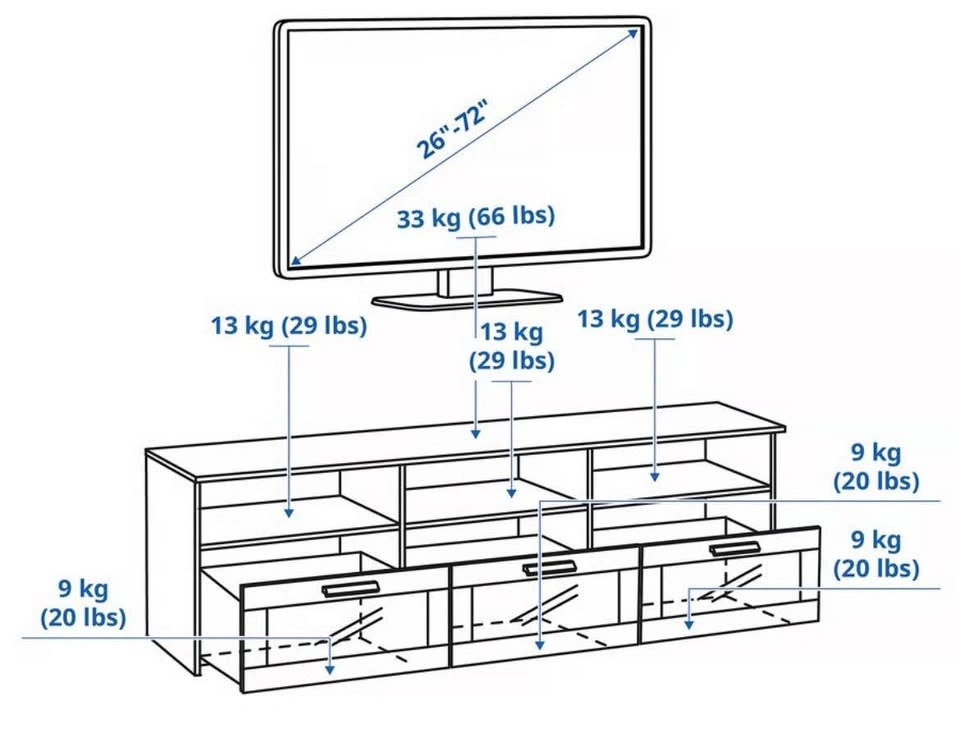 26"-72"

33 kg (66 lbs)

13 kg (29 lbs)

13 kg (29 lbs)

13 kg (29 lbs)

9 kg (20 lbs)

9 kg (20 lbs)

9 kg (20 lbs)