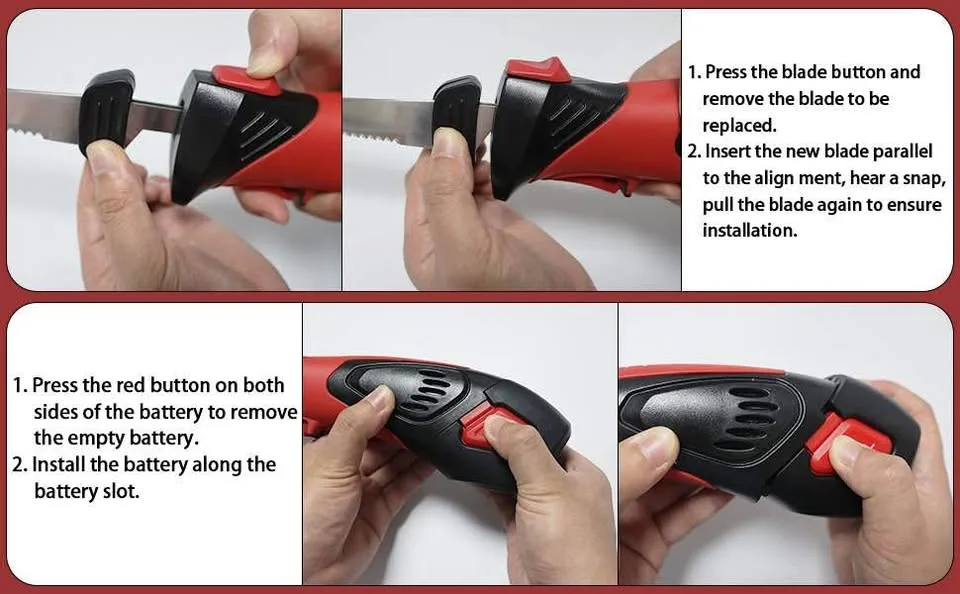 1. Press the blade button and remove the blade to be replaced.
2. Insert the new blade parallel to the align ment, hear a snap, pull the blade again to ensure installation.

1. Press the red button on both sides of the battery to remove the empty battery.
2. Install the battery along the battery slot.