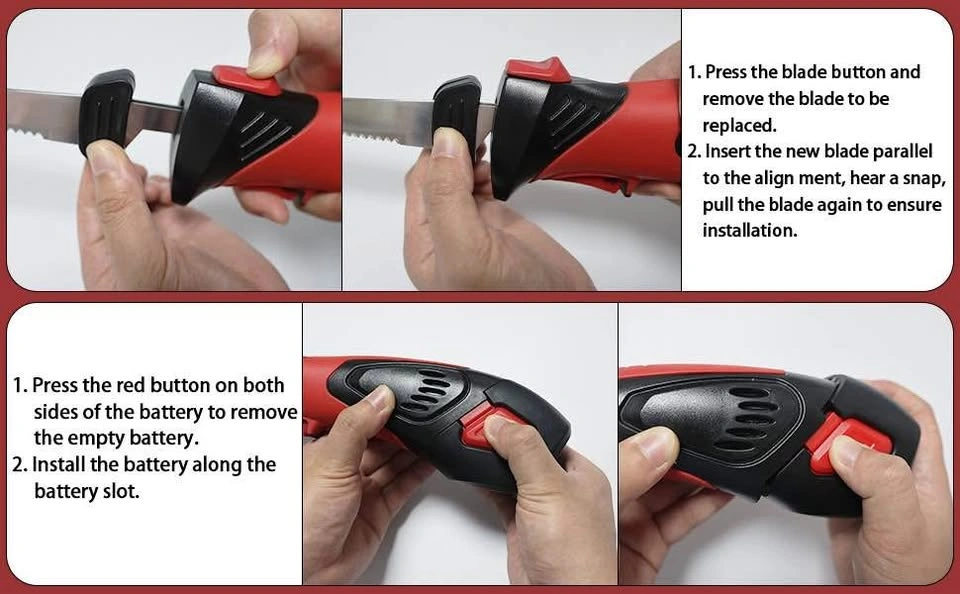 1. Press the blade button and remove the blade to be replaced.
2. Insert the new blade parallel to the align ment, hear a snap, pull the blade again to ensure installation.

1. Press the red button on both sides of the battery to remove the empty battery.
2. Install the battery along the battery slot.