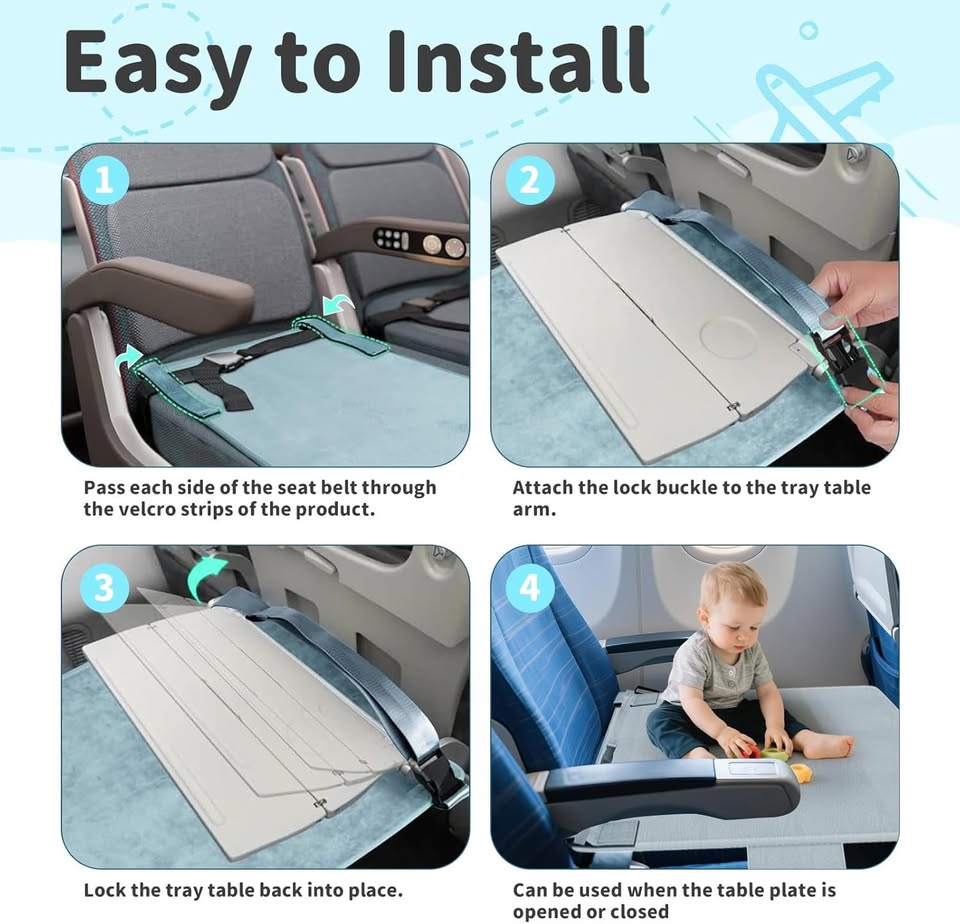 Easy to Install

1

Pass each side of the seat belt through the velcro strips of the product.

2

Attach the lock buckle to the tray table arm.

3

Lock the tray table back into place.

4

Can be used when the table plate is opened or closed