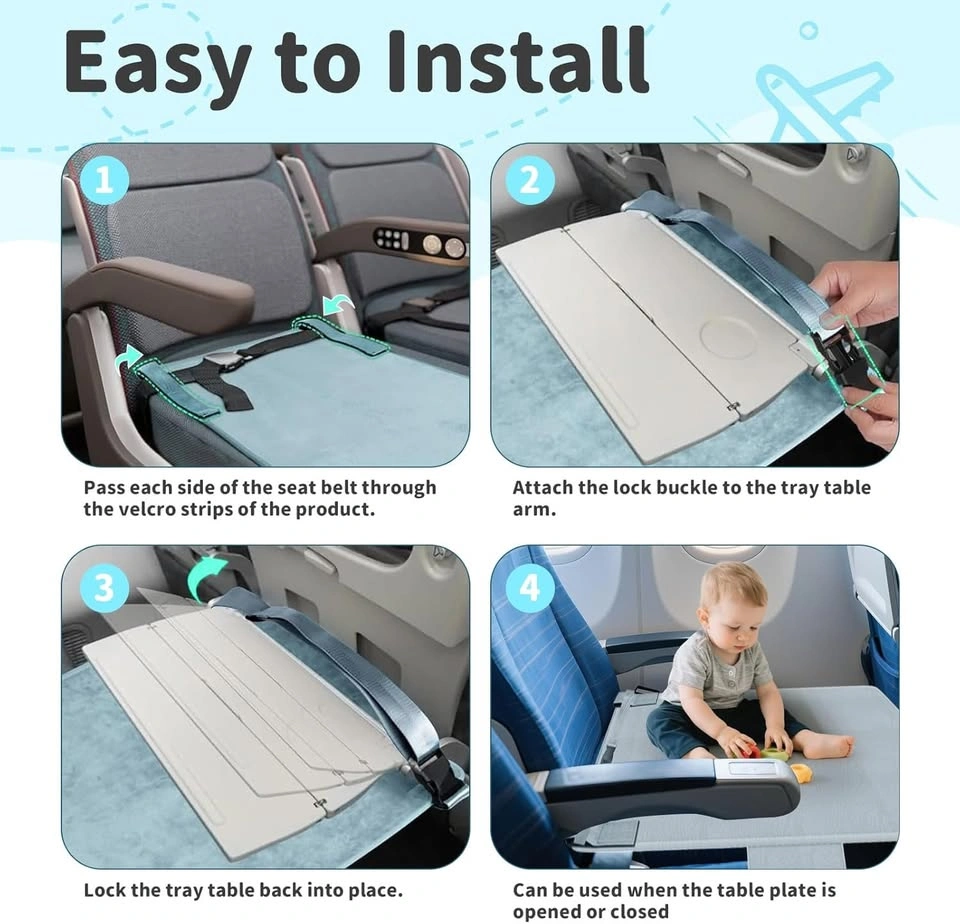 Easy to Install

1

Pass each side of the seat belt through the velcro strips of the product.

2

Attach the lock buckle to the tray table arm.

3

Lock the tray table back into place.

4

Can be used when the table plate is opened or closed