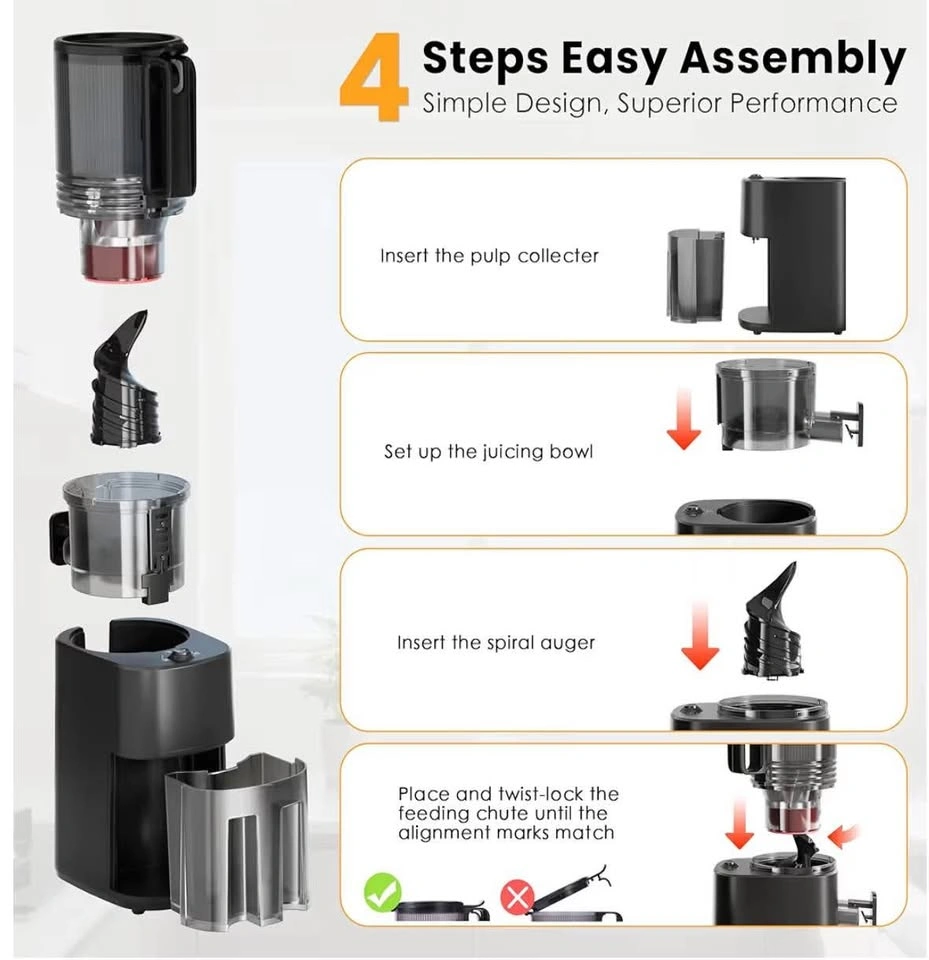 4 Steps Easy Assembly
Simple Design, Superior Performance

Insert the pulp collecter

Set up the juicing bowl

Insert the spiral auger

Place and twist-lock the feeding chute until the alignment marks match