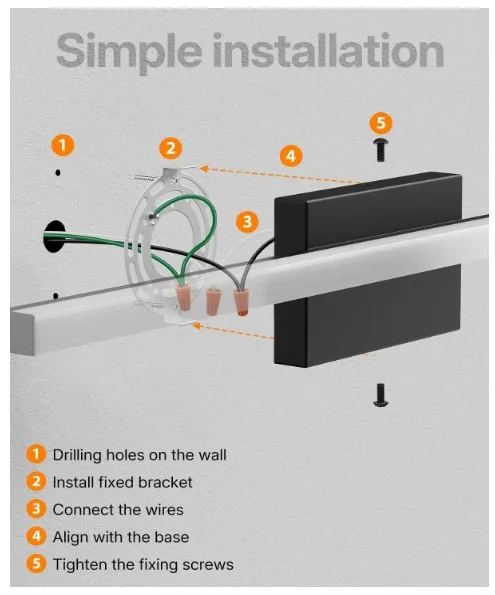 Simple installation

1

2

4

5

3

1 Drilling holes on the wall
2 Install fixed bracket
3 Connect the wires
4 Align with the base
5 Tighten the fixing screws