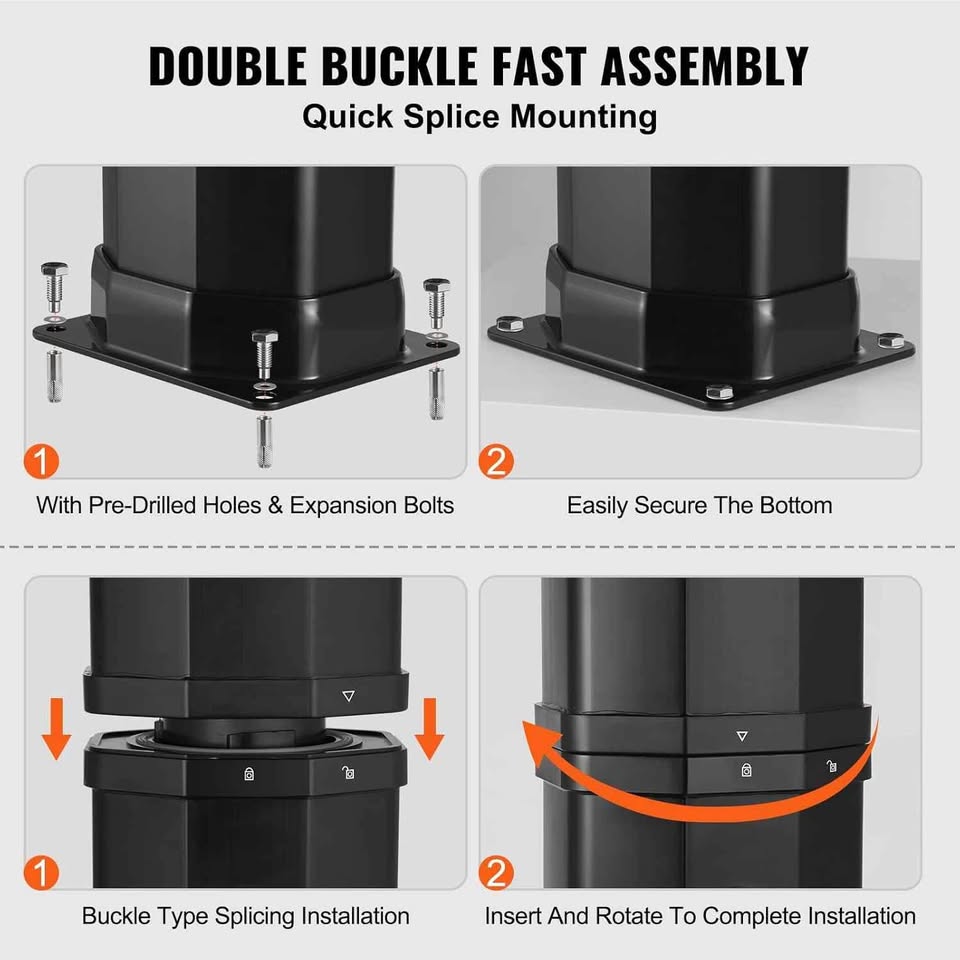 DOUBLE BUCKLE FAST ASSEMBLY
Quick Splice Mounting

1
With Pre-Drilled Holes & Expansion Bolts

2
Easily Secure The Bottom

1
Buckle Type Splicing Installation

2
Insert And Rotate To Complete Installation