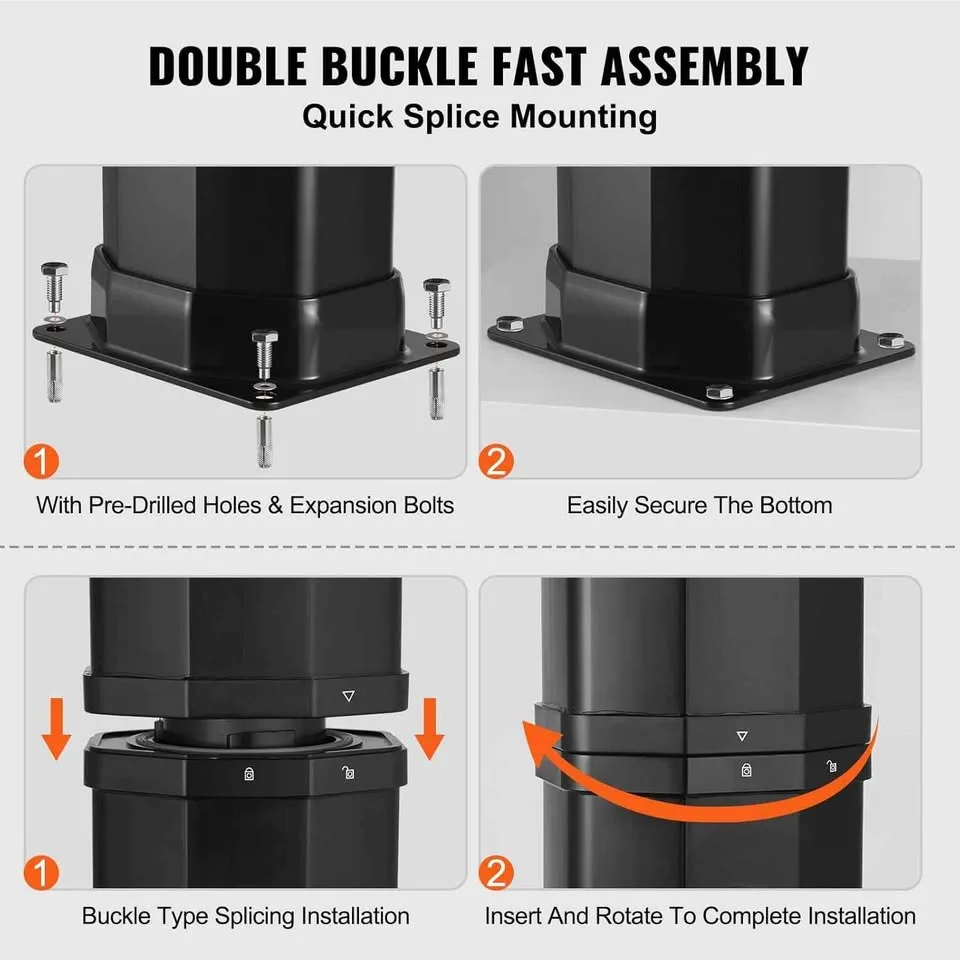 DOUBLE BUCKLE FAST ASSEMBLY
Quick Splice Mounting

1
With Pre-Drilled Holes & Expansion Bolts

2
Easily Secure The Bottom

1
Buckle Type Splicing Installation

2
Insert And Rotate To Complete Installation