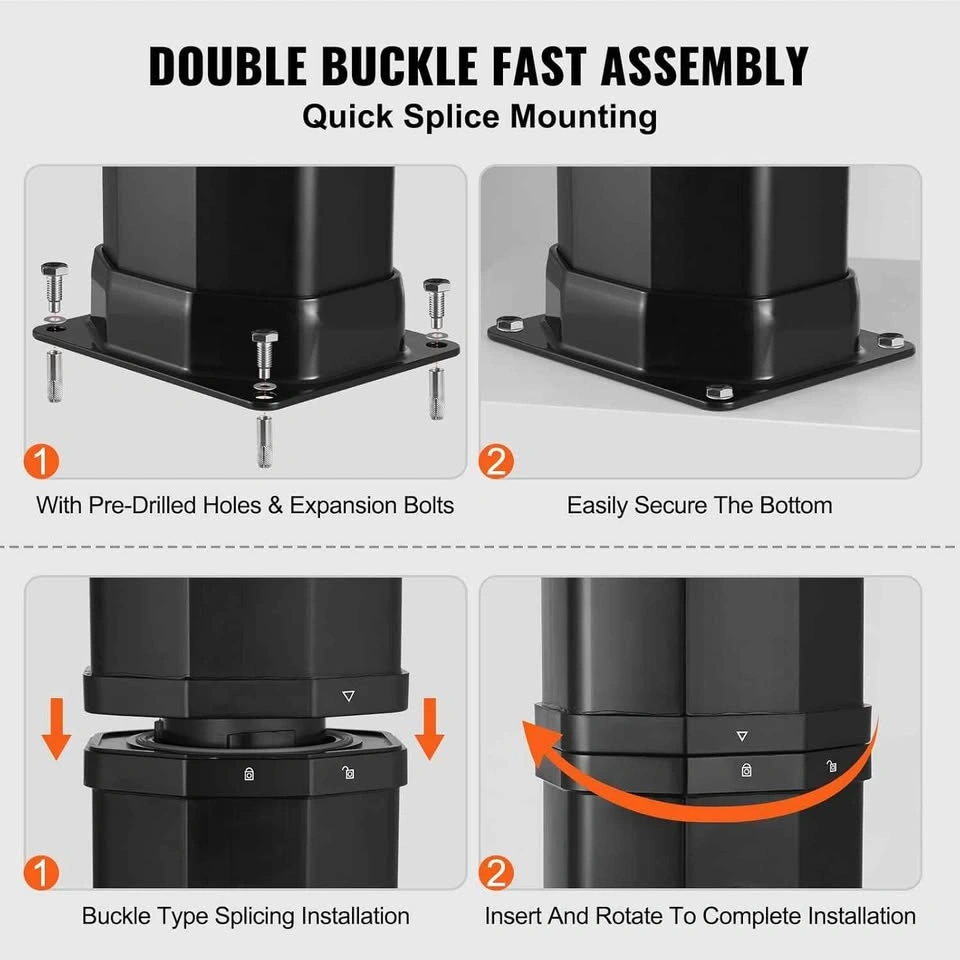 DOUBLE BUCKLE FAST ASSEMBLY
Quick Splice Mounting

1
With Pre-Drilled Holes & Expansion Bolts

2
Easily Secure The Bottom

1
Buckle Type Splicing Installation

2
Insert And Rotate To Complete Installation