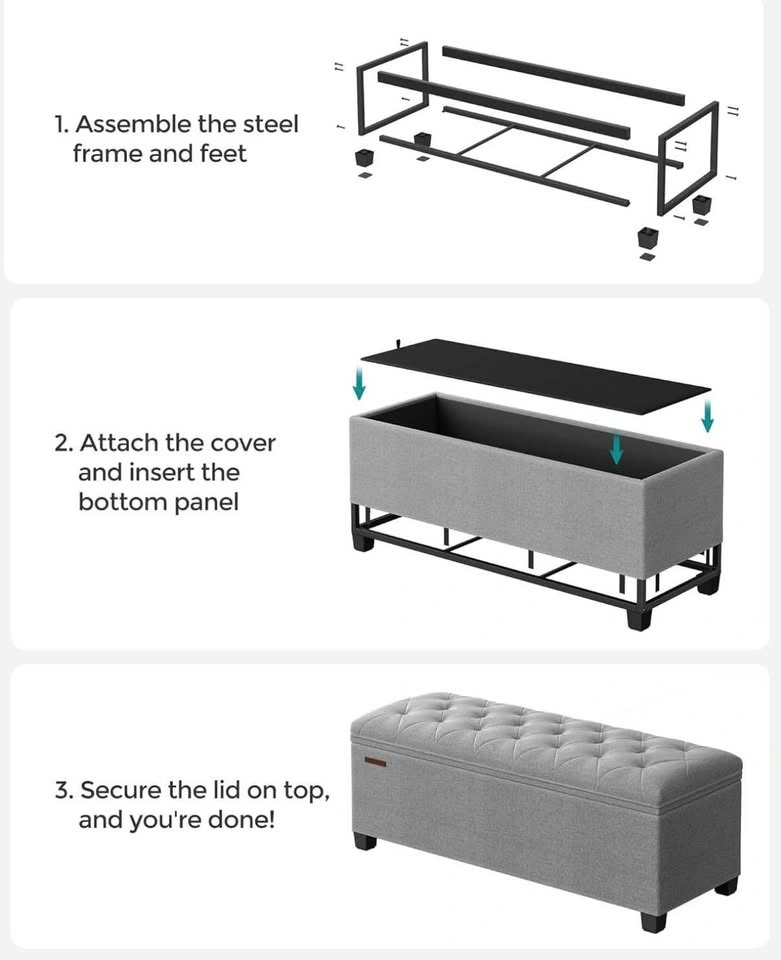 1. Assemble the steel frame and feet

2. Attach the cover and insert the bottom panel

3. Secure the lid on top, and you're done!