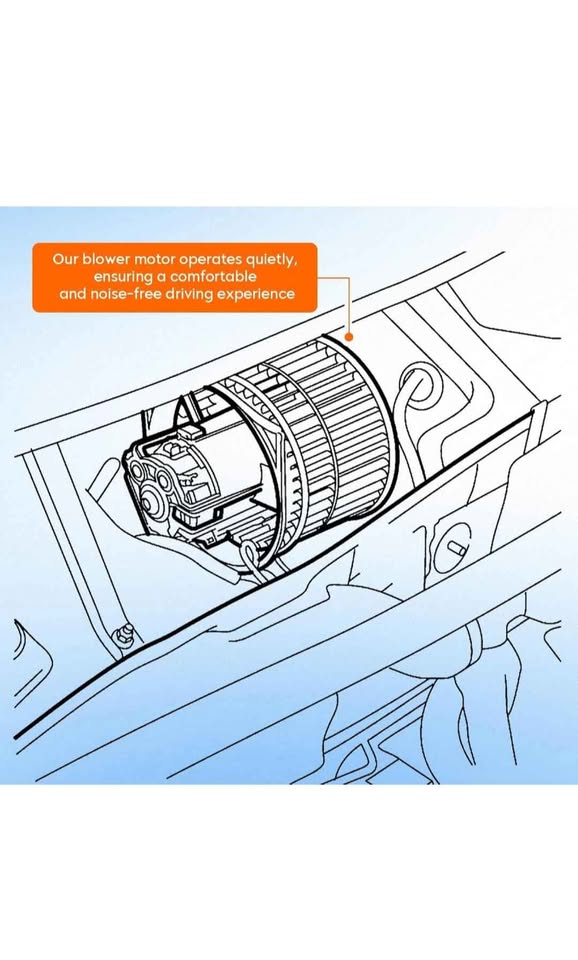 Our blower motor operates quietly, ensuring a comfortable and noise-free driving experience