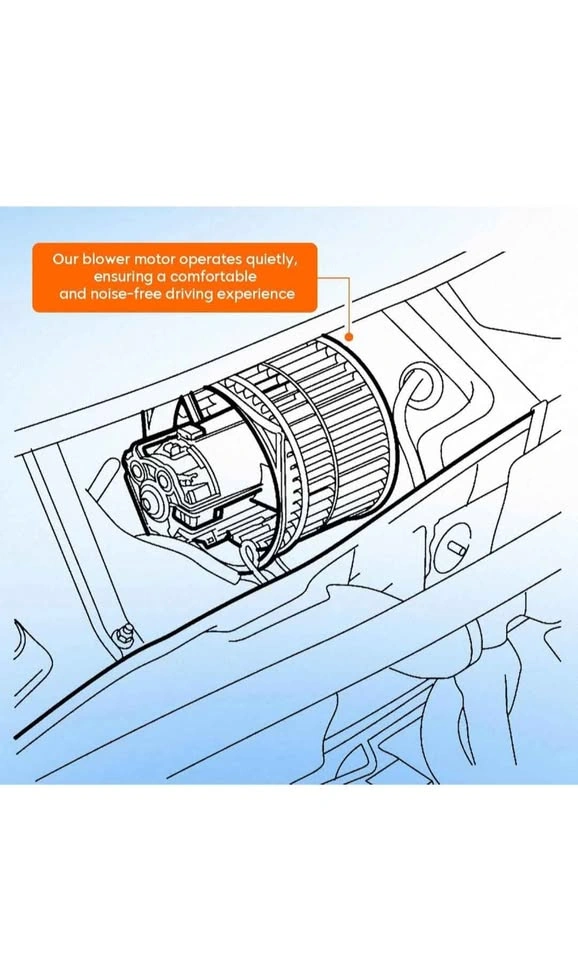 Our blower motor operates quietly, ensuring a comfortable and noise-free driving experience