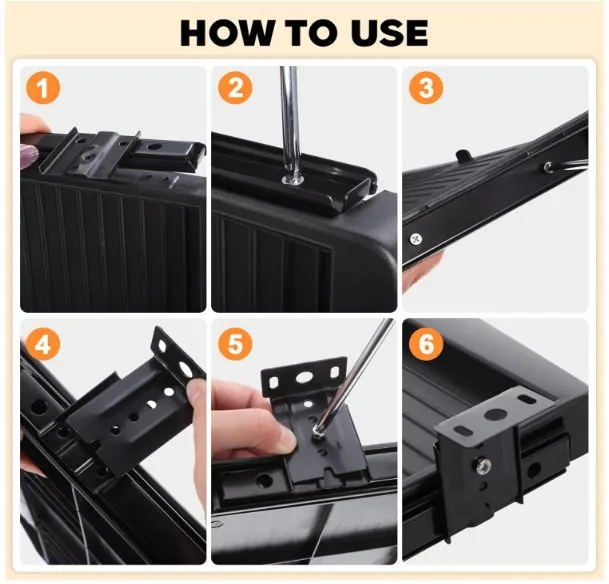 HOW TO USE

1

2

3

4

5

6