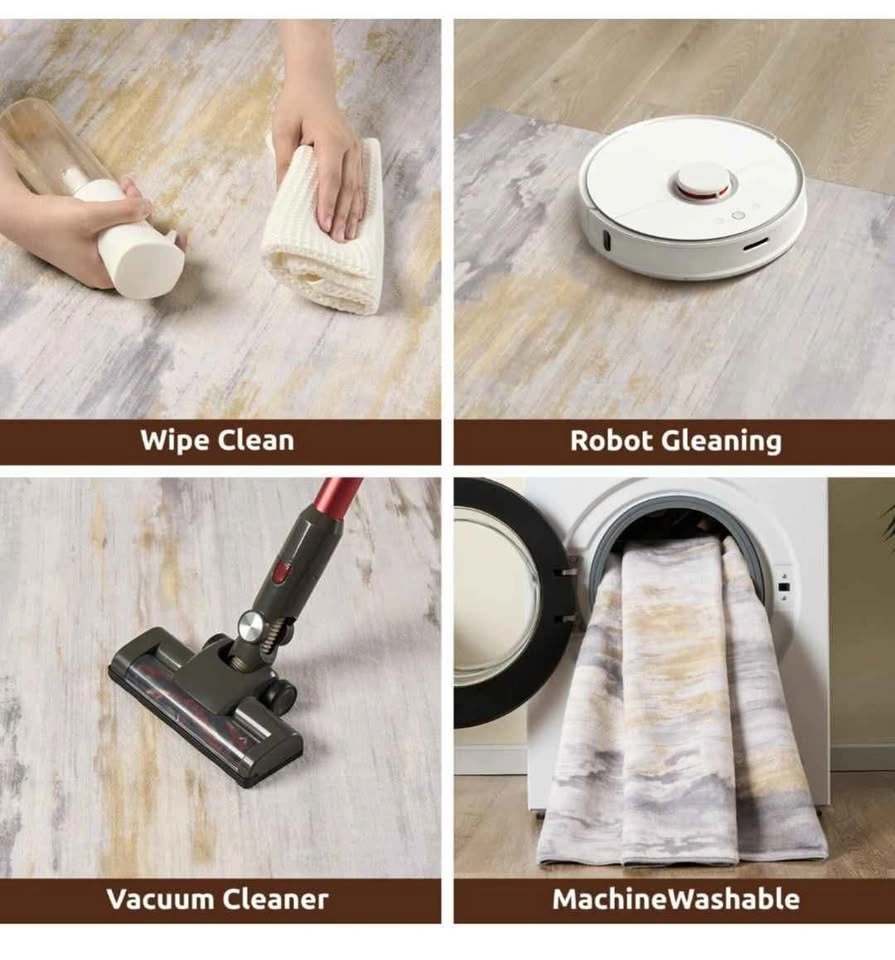 Wipe Clean

Robot Gleaning

Vacuum Cleaner

MachineWashable