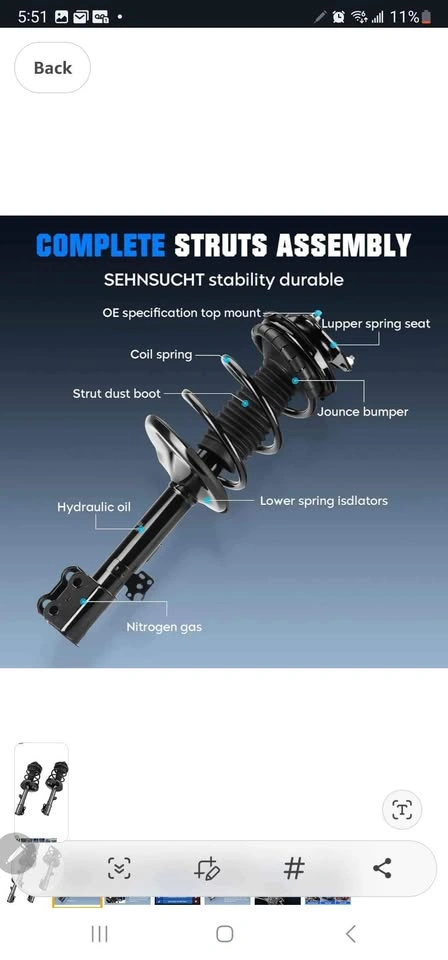 5:51

11%

Back

COMPLETE STRUTS ASSEMBLY

SEHNSUCHT stability durable

OE specification top mount

Lupper spring seat

Coil spring

Strut dust boot

Jounce bumper

Hydraulic oil

Lower spring isdlators

Nitrogen gas

#