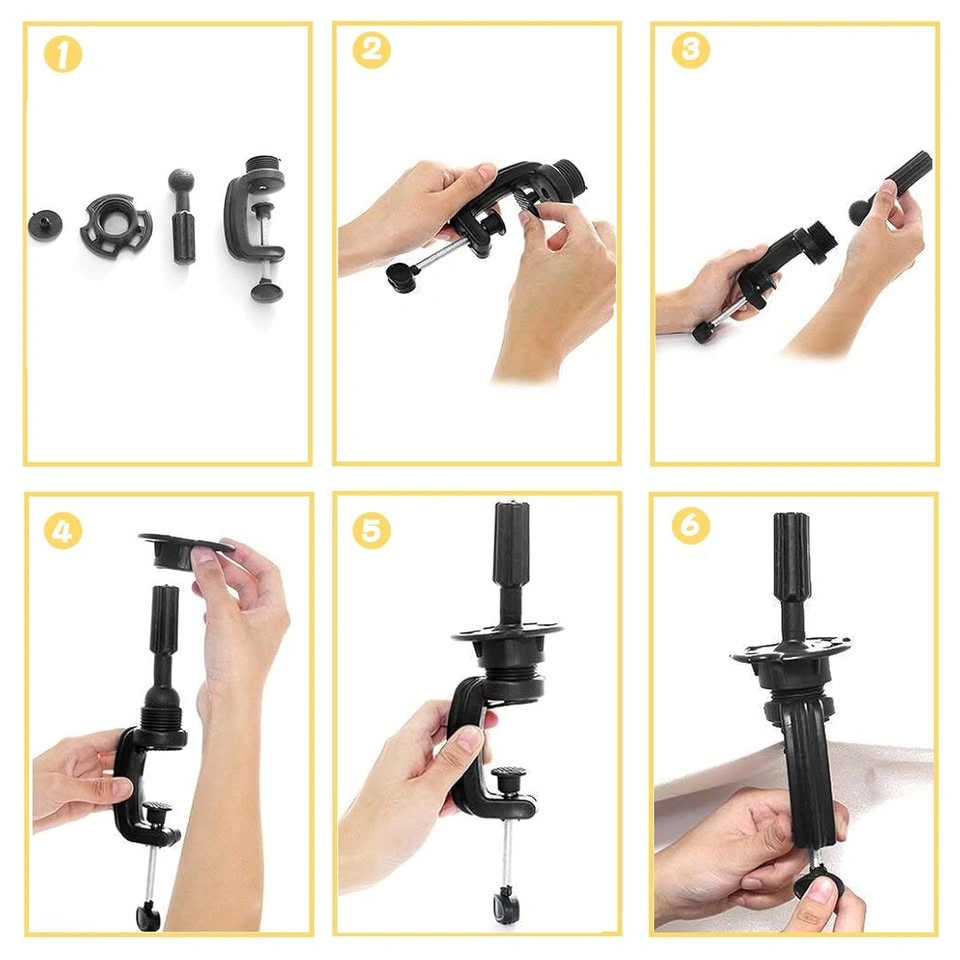 1

2

3

4

5

6