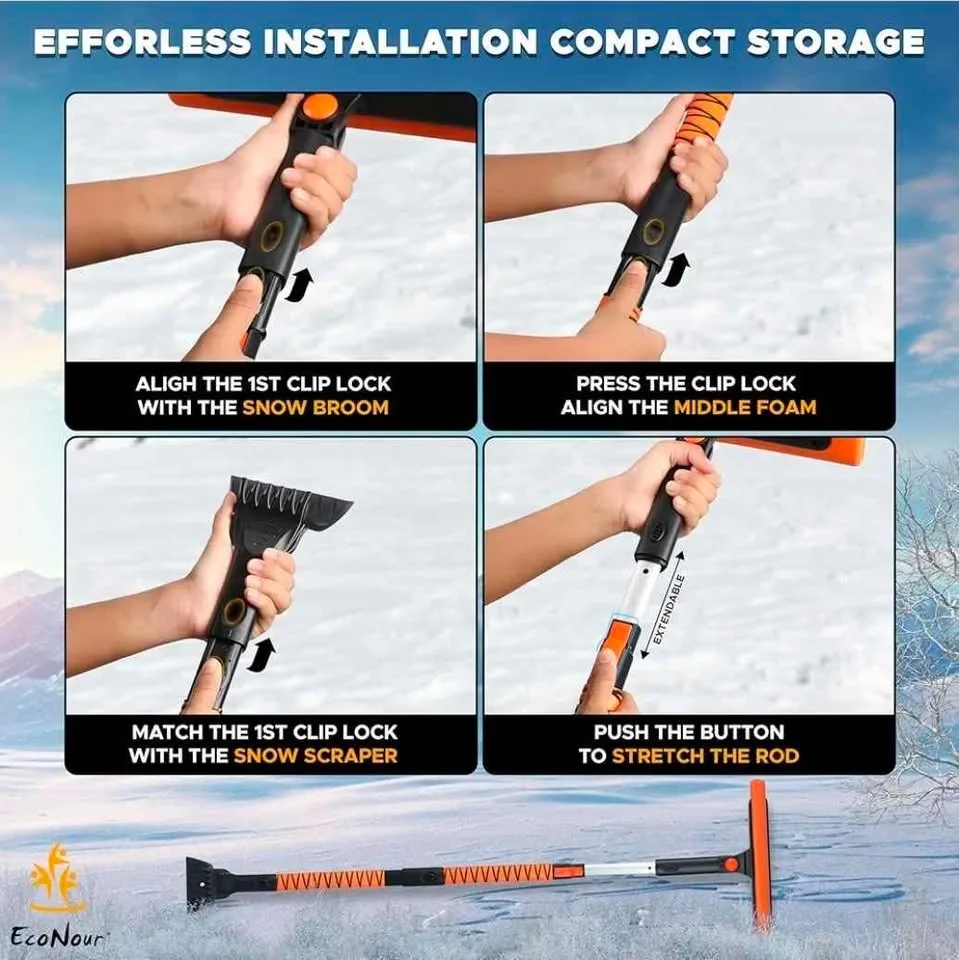 EFFORLESS INSTALLATION COMPACT STORAGE

ALIGH THE 1ST CLIP LOCK WITH THE SNOW BROOM

PRESS THE CLIP LOCK ALIGN THE MIDDLE FOAM

MATCH THE 1ST CLIP LOCK WITH THE SNOW SCRAPER

EXTENDABLE

PUSH THE BUTTON TO STRETCH THE ROD

EcoNour