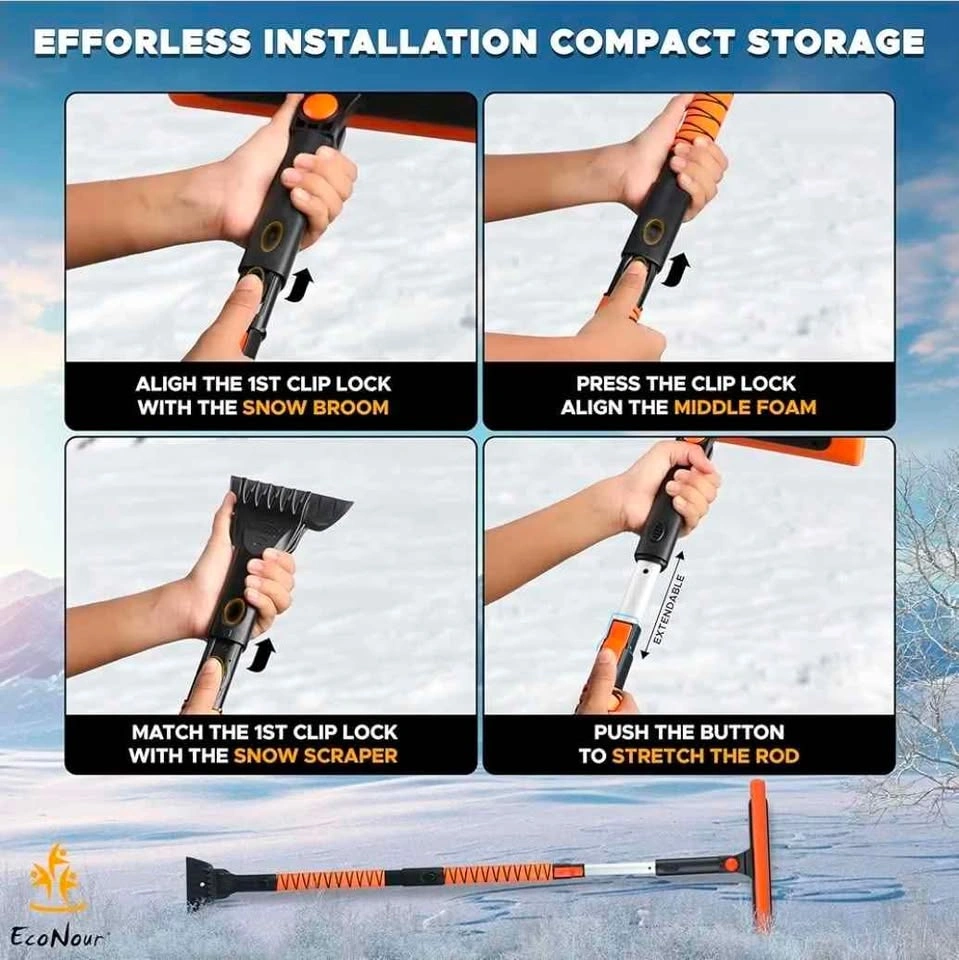 EFFORLESS INSTALLATION COMPACT STORAGE

ALIGH THE 1ST CLIP LOCK WITH THE SNOW BROOM

PRESS THE CLIP LOCK ALIGN THE MIDDLE FOAM

MATCH THE 1ST CLIP LOCK WITH THE SNOW SCRAPER

EXTENDABLE

PUSH THE BUTTON TO STRETCH THE ROD

EcoNour