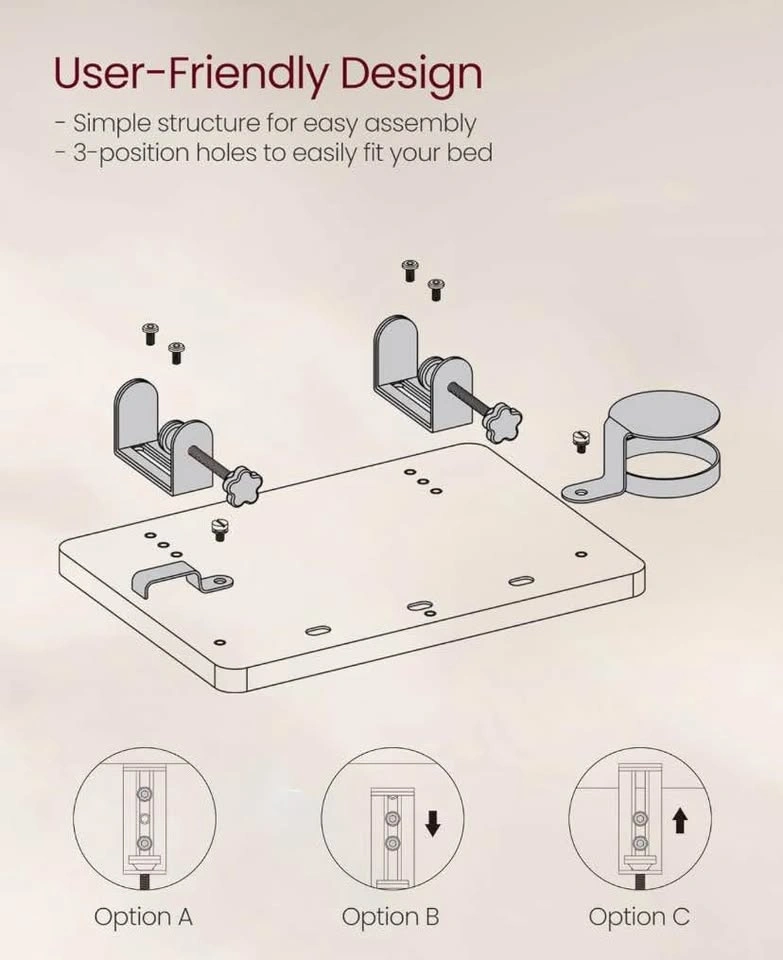 User-Friendly Design

- Simple structure for easy assembly
- 3-position holes to easily fit your bed

Option A

Option B

Option C