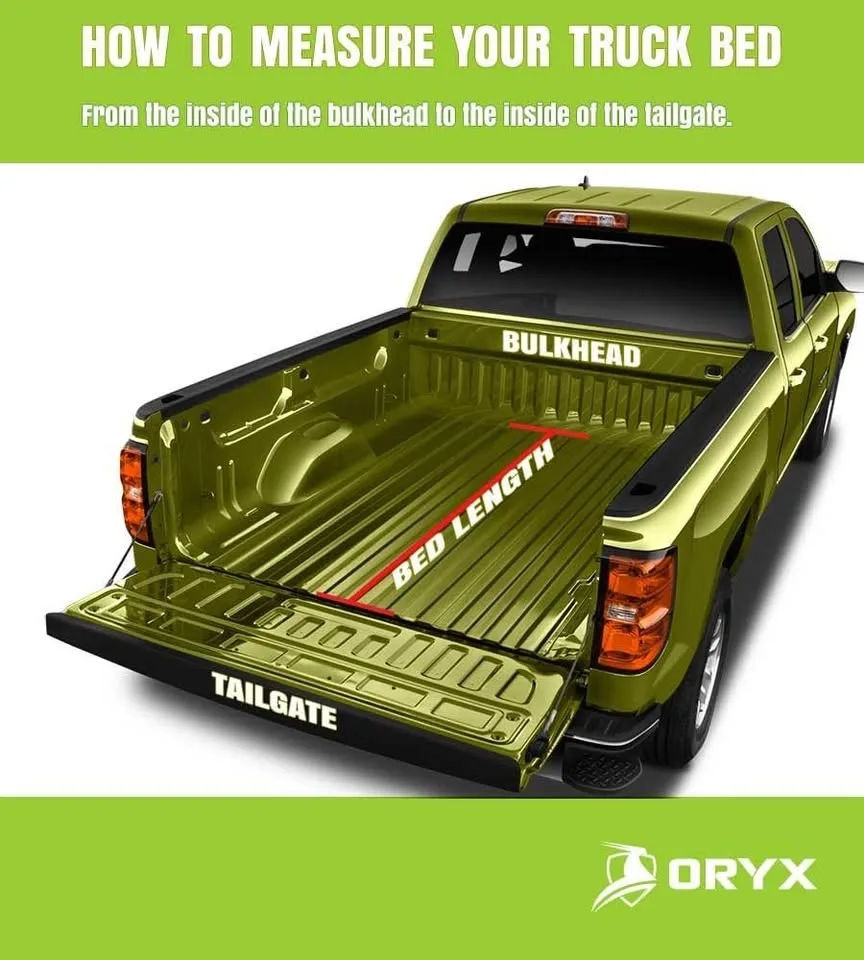 HOW TO MEASURE YOUR TRUCK BED

From the inside of the bulkhead to the inside of the tailgate.

BULKHEAD

BED LENGTH

TAILGATE

ORYX