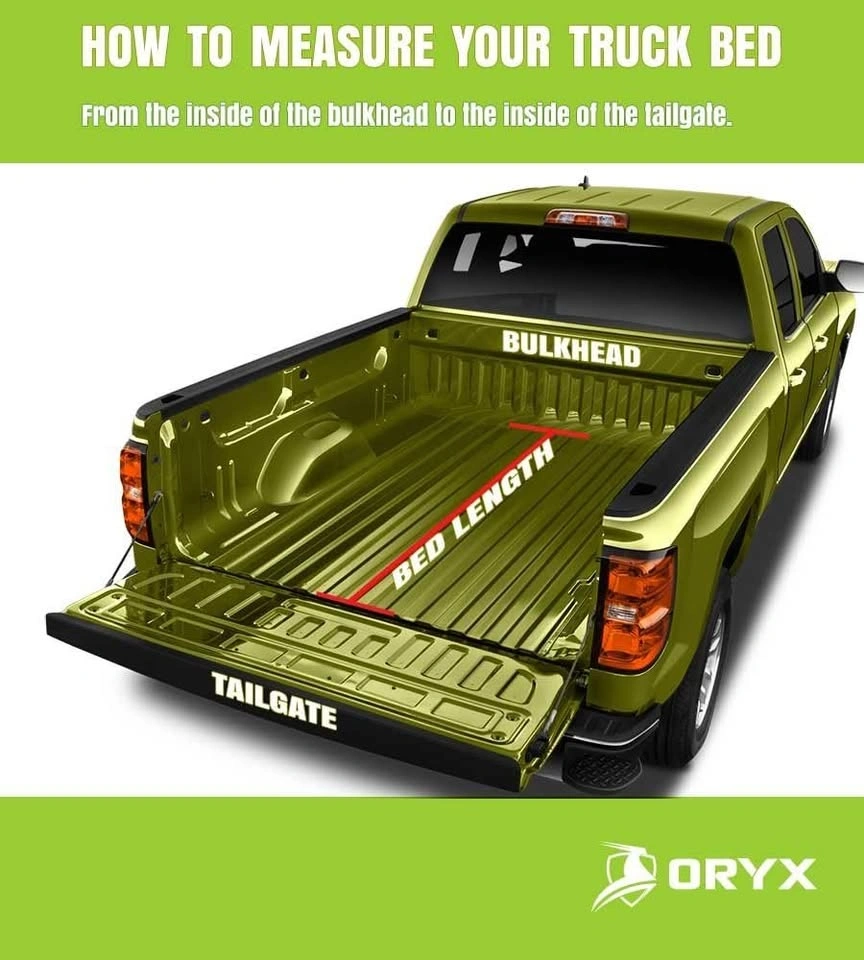 HOW TO MEASURE YOUR TRUCK BED

From the inside of the bulkhead to the inside of the tailgate.

BULKHEAD

BED LENGTH

TAILGATE

ORYX