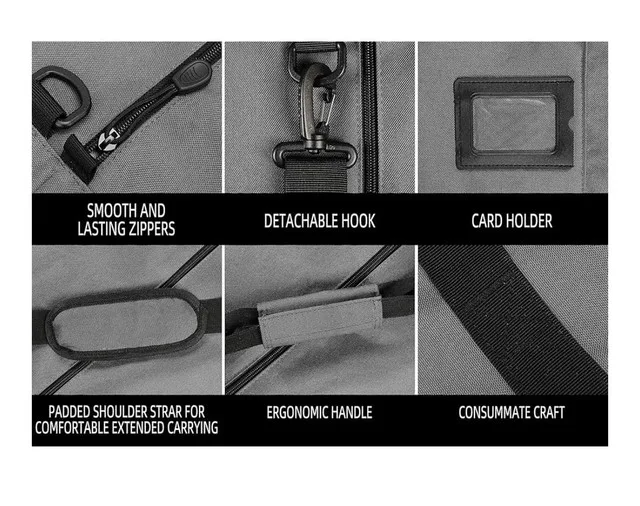 SMOOTH AND LASTING ZIPPERS

DETACHABLE HOOK

CARD HOLDER

PADDED SHOULDER STRAR FOR COMFORTABLE EXTENDED CARRYING

ERGONOMIC HANDLE

CONSUMMATE CRAFT