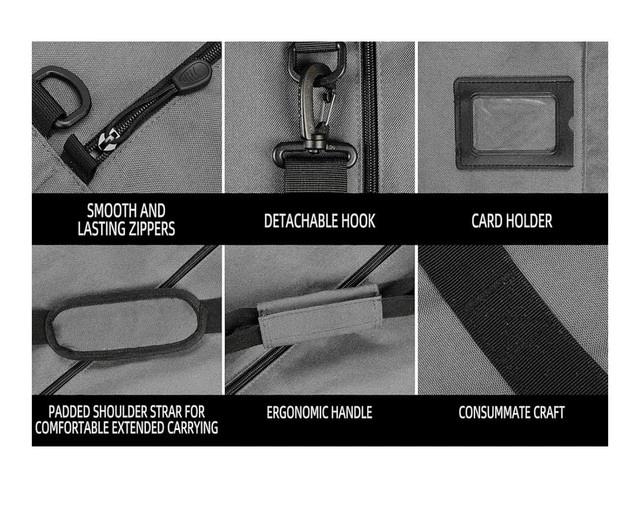 SMOOTH AND LASTING ZIPPERS

DETACHABLE HOOK

CARD HOLDER

PADDED SHOULDER STRAR FOR COMFORTABLE EXTENDED CARRYING

ERGONOMIC HANDLE

CONSUMMATE CRAFT