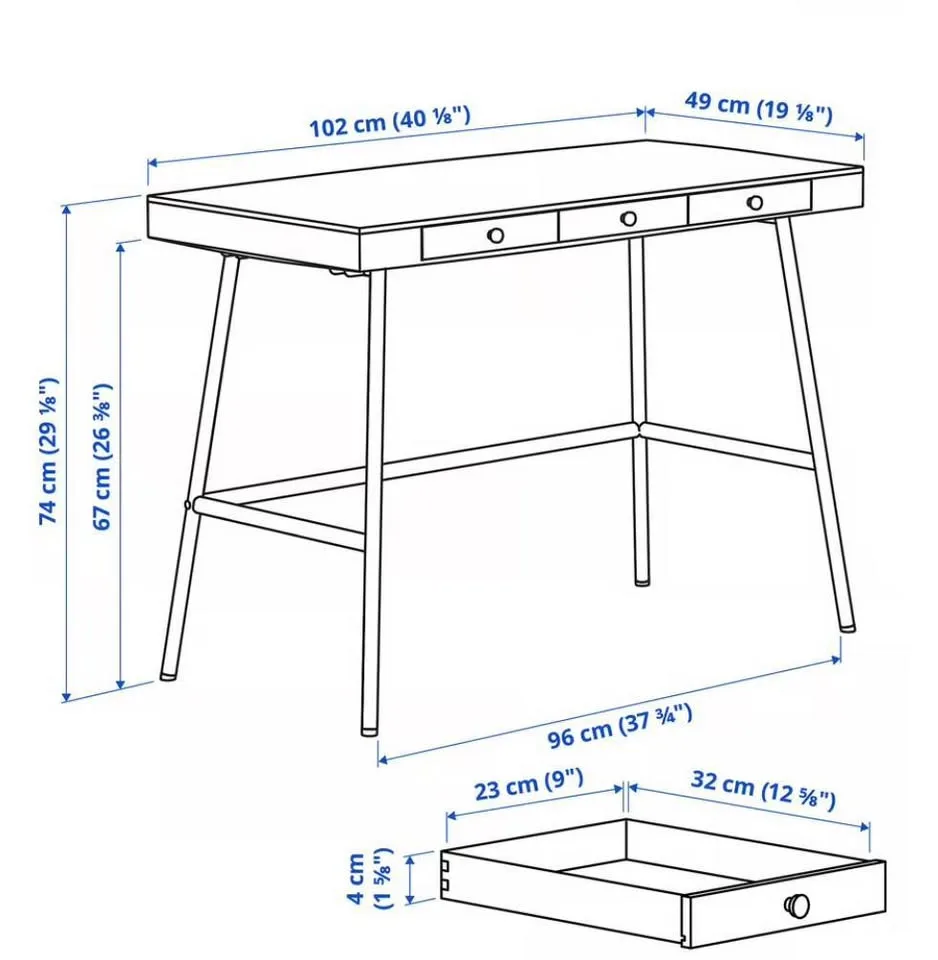 102 cm (40 ⅛")
49 cm (19 ⅛")
74 cm (29 ⅛")
67 cm (26 ⅜")
96 cm (37 ¾")
23 cm (9")
32 cm (12 ⅝")
4 cm (1 ⅝")