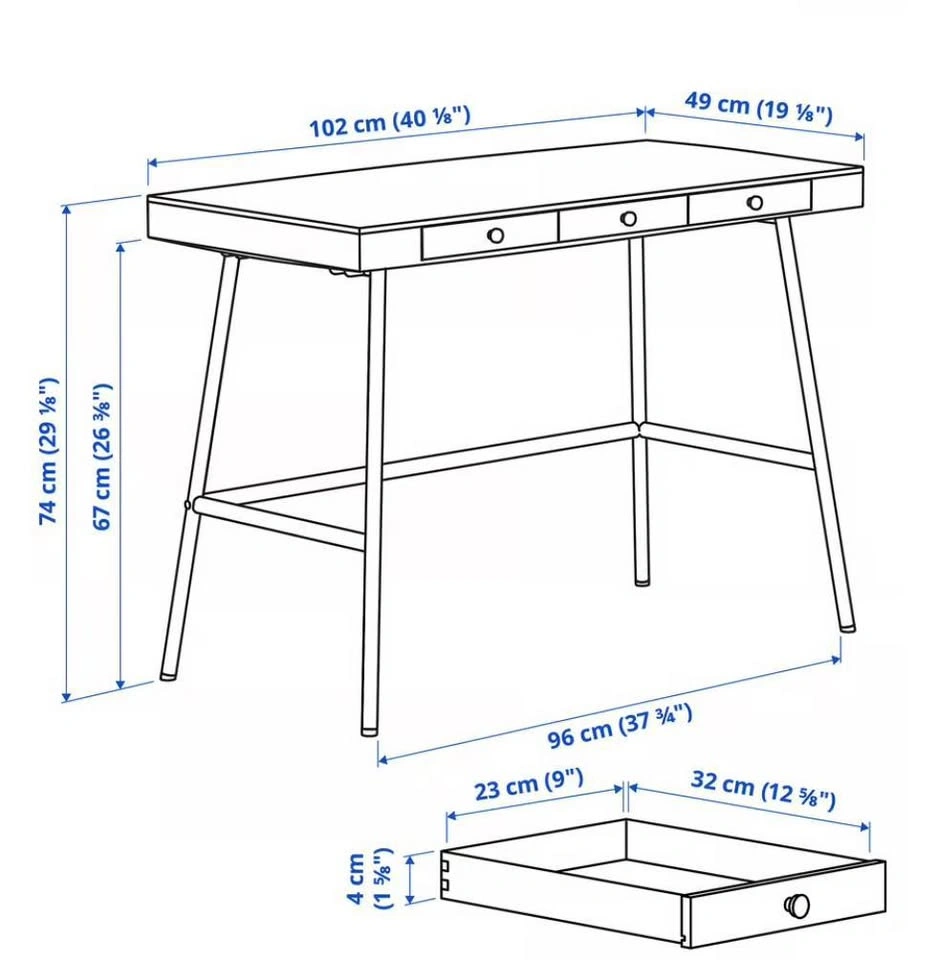 102 cm (40 ⅛")
49 cm (19 ⅛")
74 cm (29 ⅛")
67 cm (26 ⅜")
96 cm (37 ¾")
23 cm (9")
32 cm (12 ⅝")
4 cm (1 ⅝")