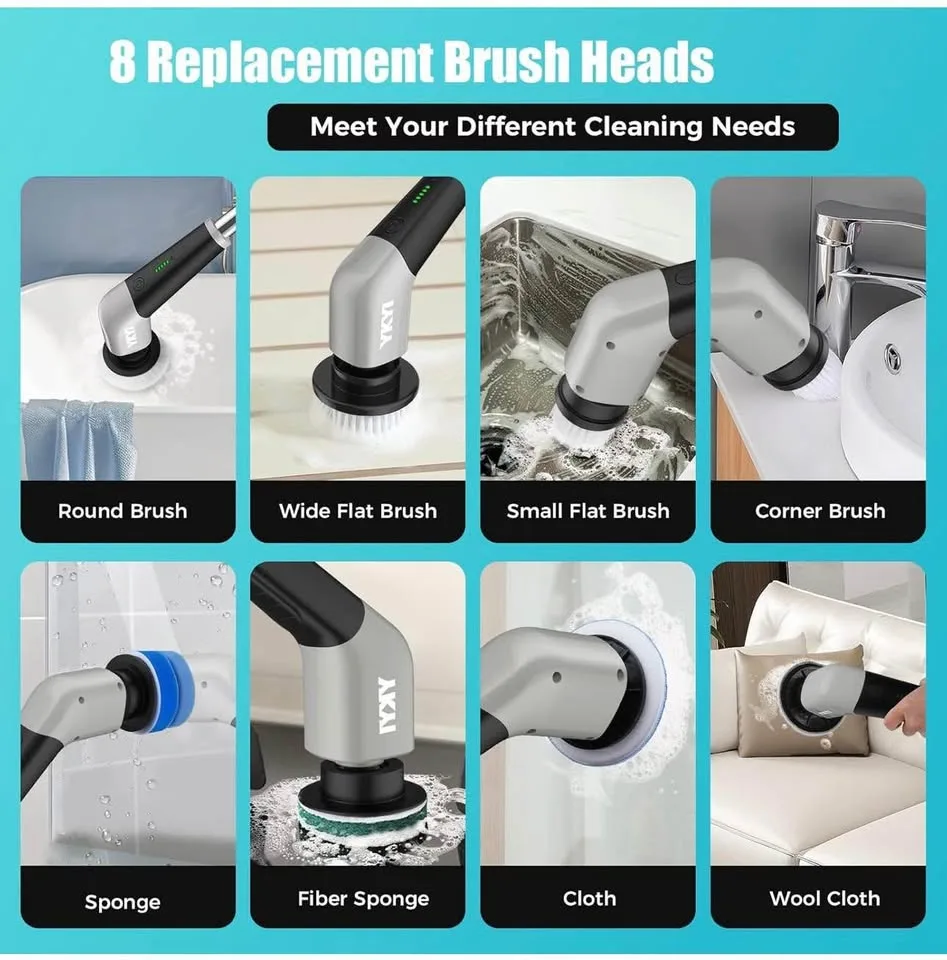 8 Replacement Brush Heads

Meet Your Different Cleaning Needs

YKYI

Round Brush

YKYI

Wide Flat Brush

Small Flat Brush

Corner Brush

Sponge

YKYI

Fiber Sponge

Cloth

Wool Cloth