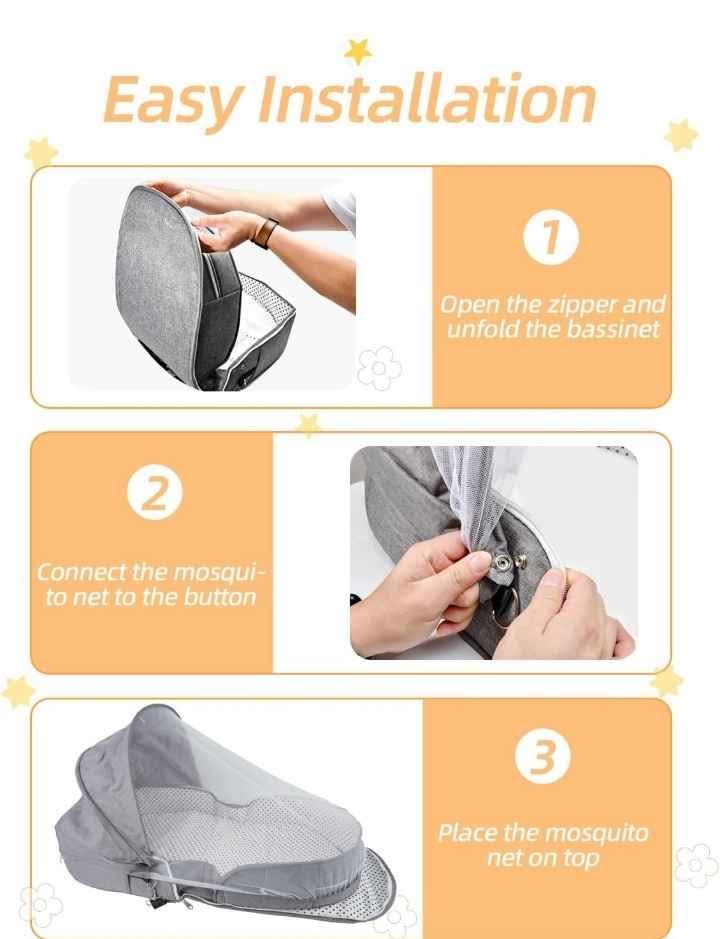 Easy Installation

1

Open the zipper and unfold the bassinet

2

Connect the mosquito net to the button

3

Place the mosquito net on top