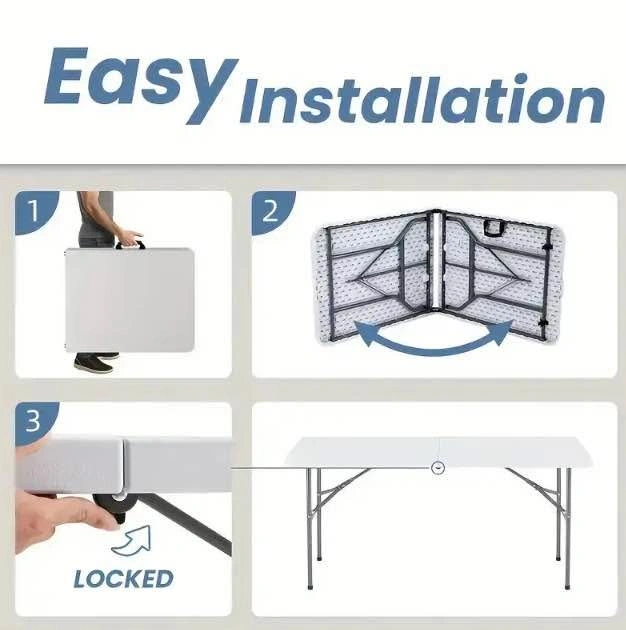 Easy Installation

1

2

3

LOCKED