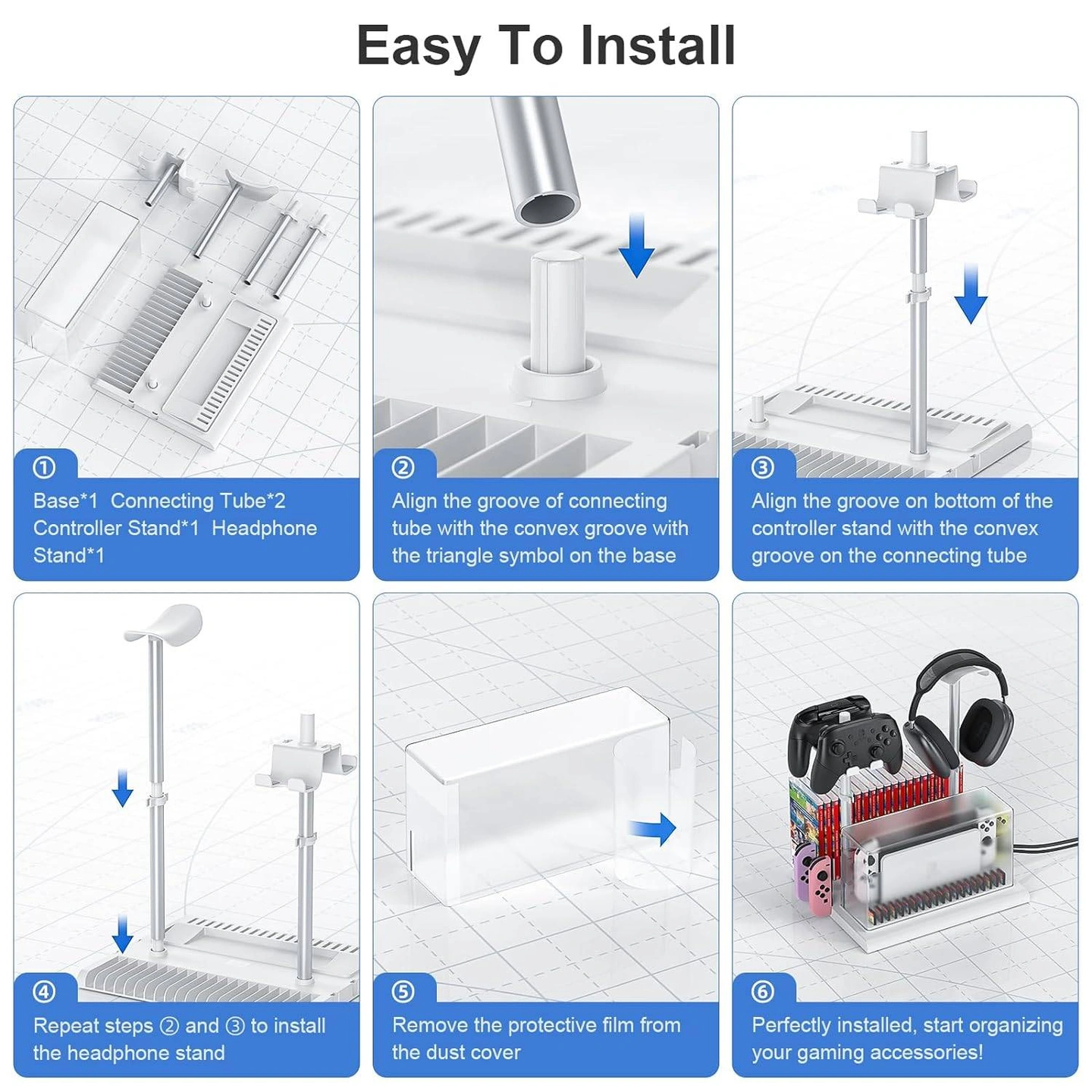 Easy To Install

①
Base*1 Connecting Tube*2 Controller Stand*1 Headphone Stand*1

②
Align the groove of connecting tube with the convex groove with the triangle symbol on the base

③
Align the groove on bottom of the controller stand with the convex groove on the connecting tube

④
Repeat steps ② and ③ to install the headphone stand

⑤
Remove the protective film from the dust cover

⑥
Perfectly installed, start organizing your gaming accessories!