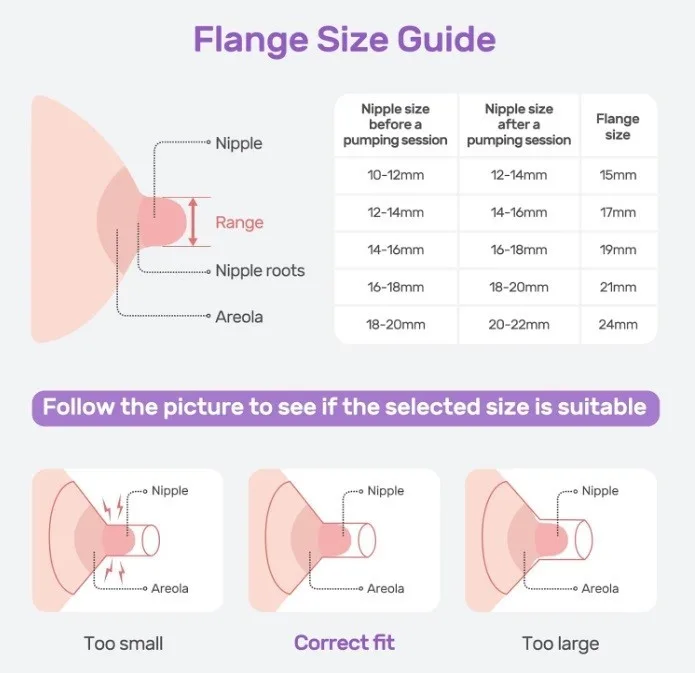 Flange Size Guide

Nipple

Range

Nipple roots

Areola

| Nipple size before a pumping session | Nipple size after a pumping session | Flange size |
|---|---|---|
| 10-12mm | 12-14mm | 15mm |
| 12-14mm | 14-16mm | 17mm |
| 14-16mm | 16-18mm | 19mm |
| 16-18mm | 18-20mm | 21mm |
| 18-20mm | 20-22mm | 24mm |

Follow the picture to see if the selected size is suitable

Nipple
Areola
Too small

Nipple
Areola
Correct fit

Nipple
Areola
Too large