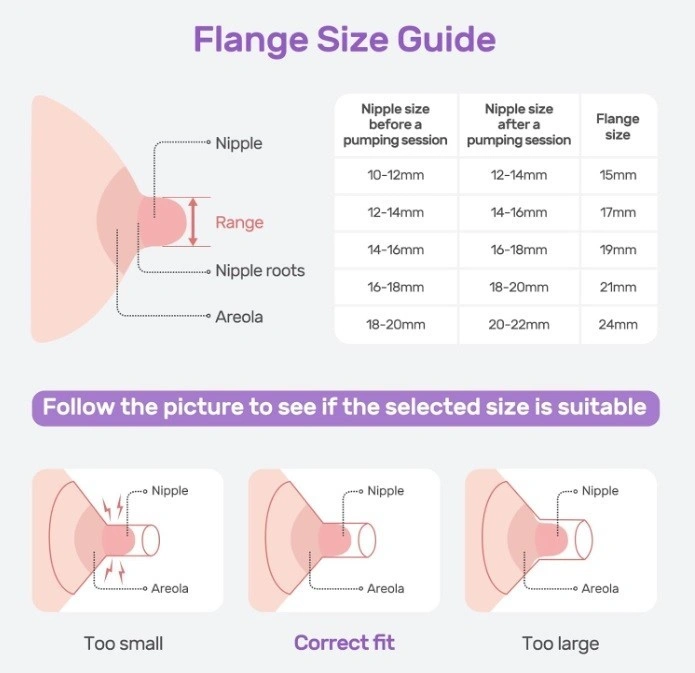 Flange Size Guide

Nipple

Range

Nipple roots

Areola

| Nipple size before a pumping session | Nipple size after a pumping session | Flange size |
|---|---|---|
| 10-12mm | 12-14mm | 15mm |
| 12-14mm | 14-16mm | 17mm |
| 14-16mm | 16-18mm | 19mm |
| 16-18mm | 18-20mm | 21mm |
| 18-20mm | 20-22mm | 24mm |

Follow the picture to see if the selected size is suitable

Nipple
Areola
Too small

Nipple
Areola
Correct fit

Nipple
Areola
Too large