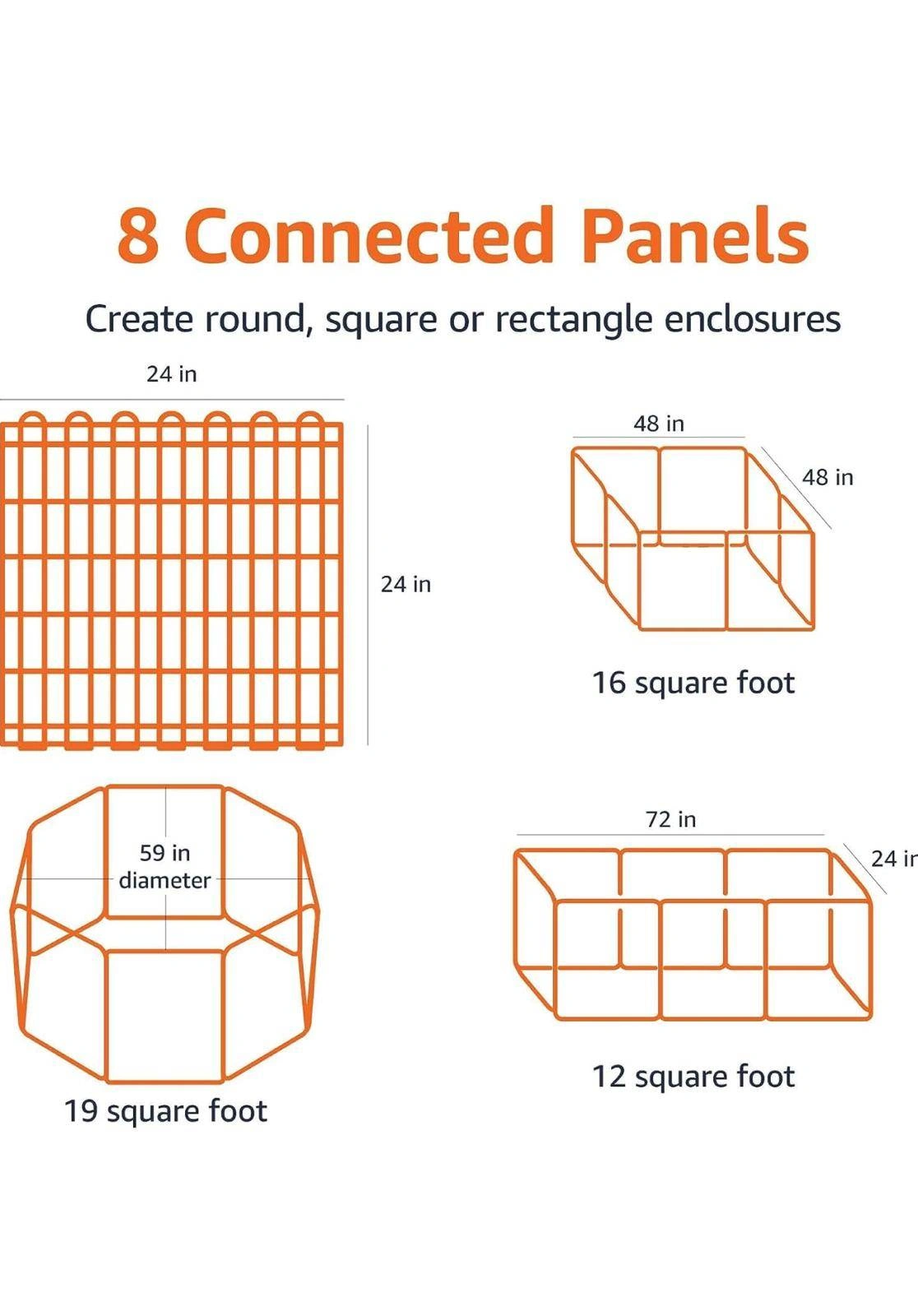 8 Connected Panels

Create round, square or rectangle enclosures

24 in

24 in

48 in

48 in

16 square foot

59 in diameter

19 square foot

72 in

24 in

12 square foot