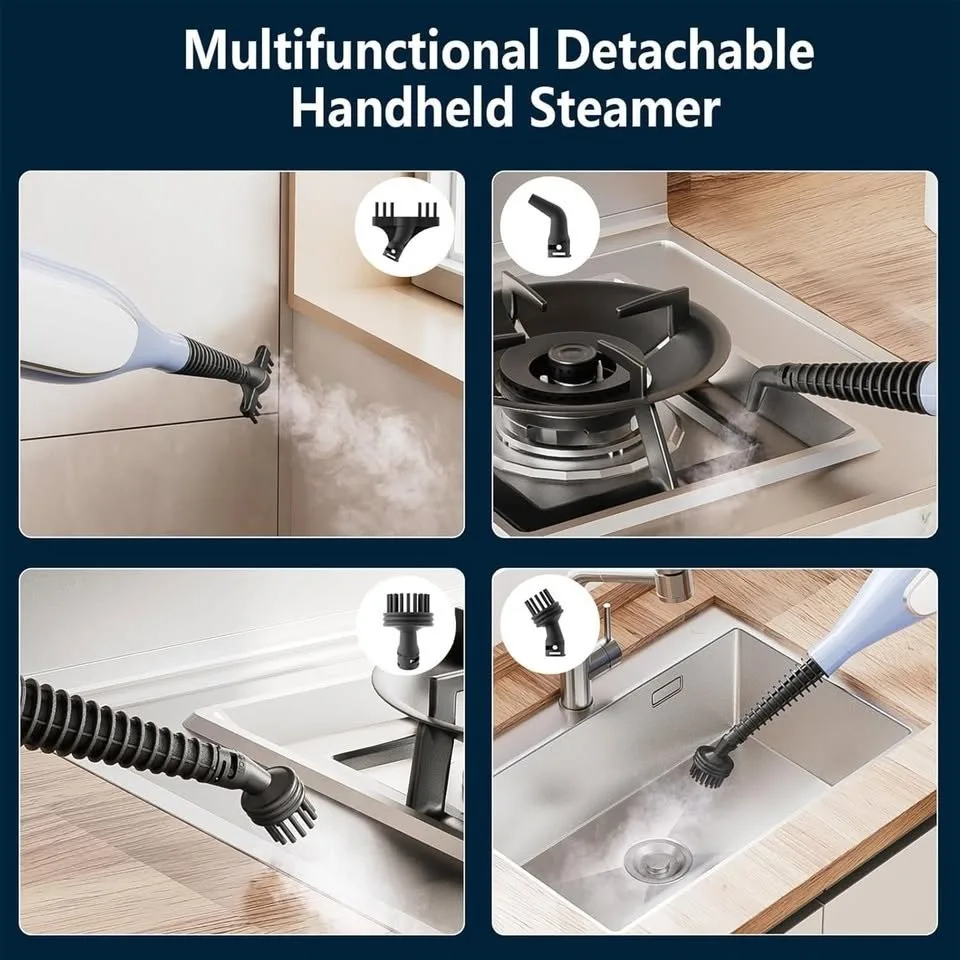 Multifunctional Detachable Handheld Steamer