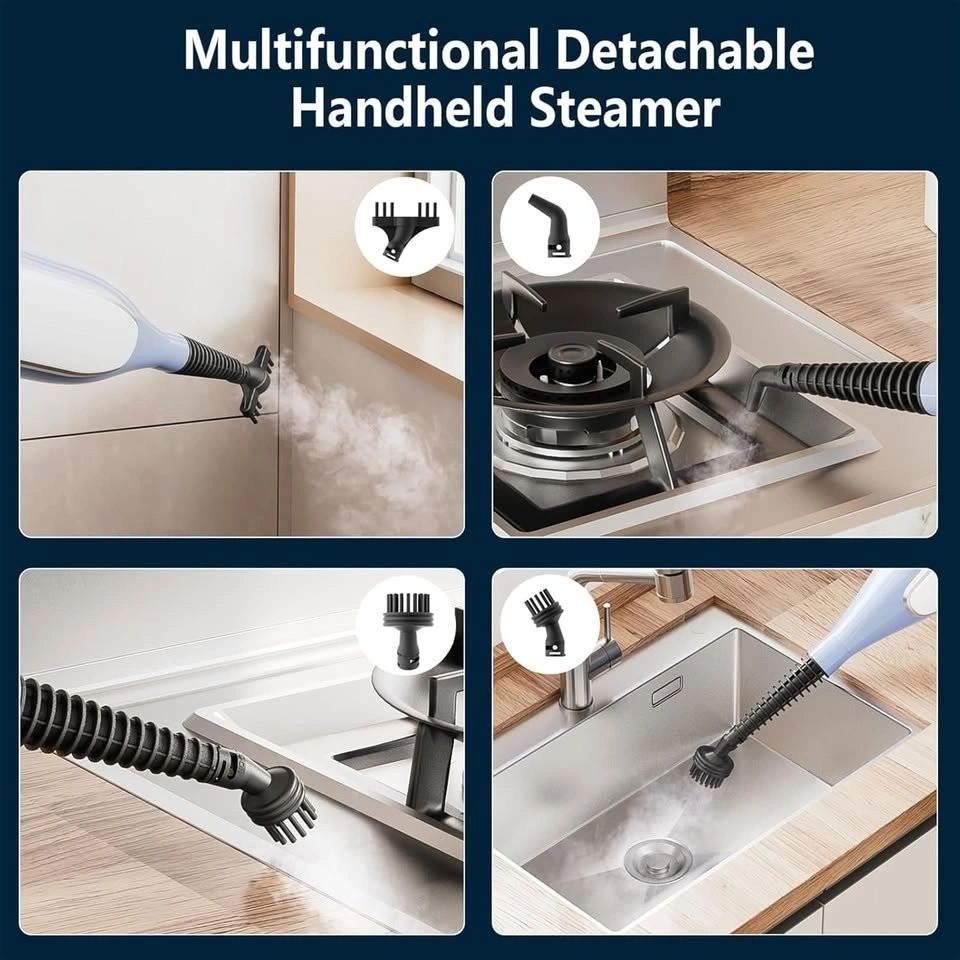 Multifunctional Detachable Handheld Steamer