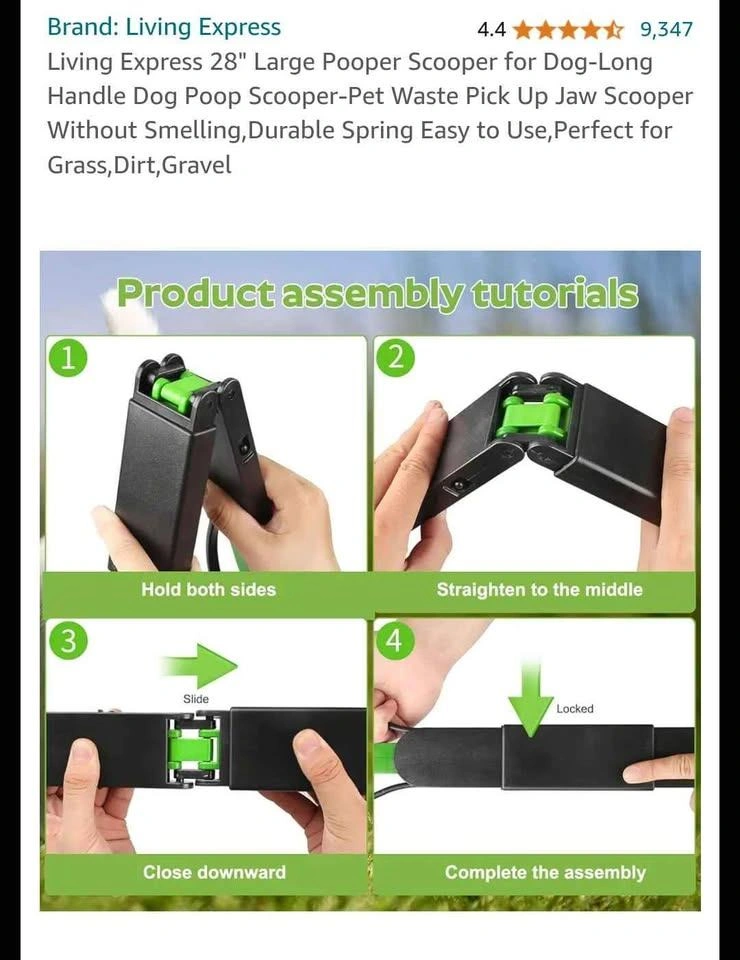 Brand: Living Express 4.4 9,347

Living Express 28" Large Pooper Scooper for Dog-Long Handle Dog Poop Scooper-Pet Waste Pick Up Jaw Scooper Without Smelling,Durable Spring Easy to Use,Perfect for Grass,Dirt,Gravel

Product assembly tutorials

1
Hold both sides

2
Straighten to the middle

3
Slide
Close downward

4
Locked
Complete the assembly