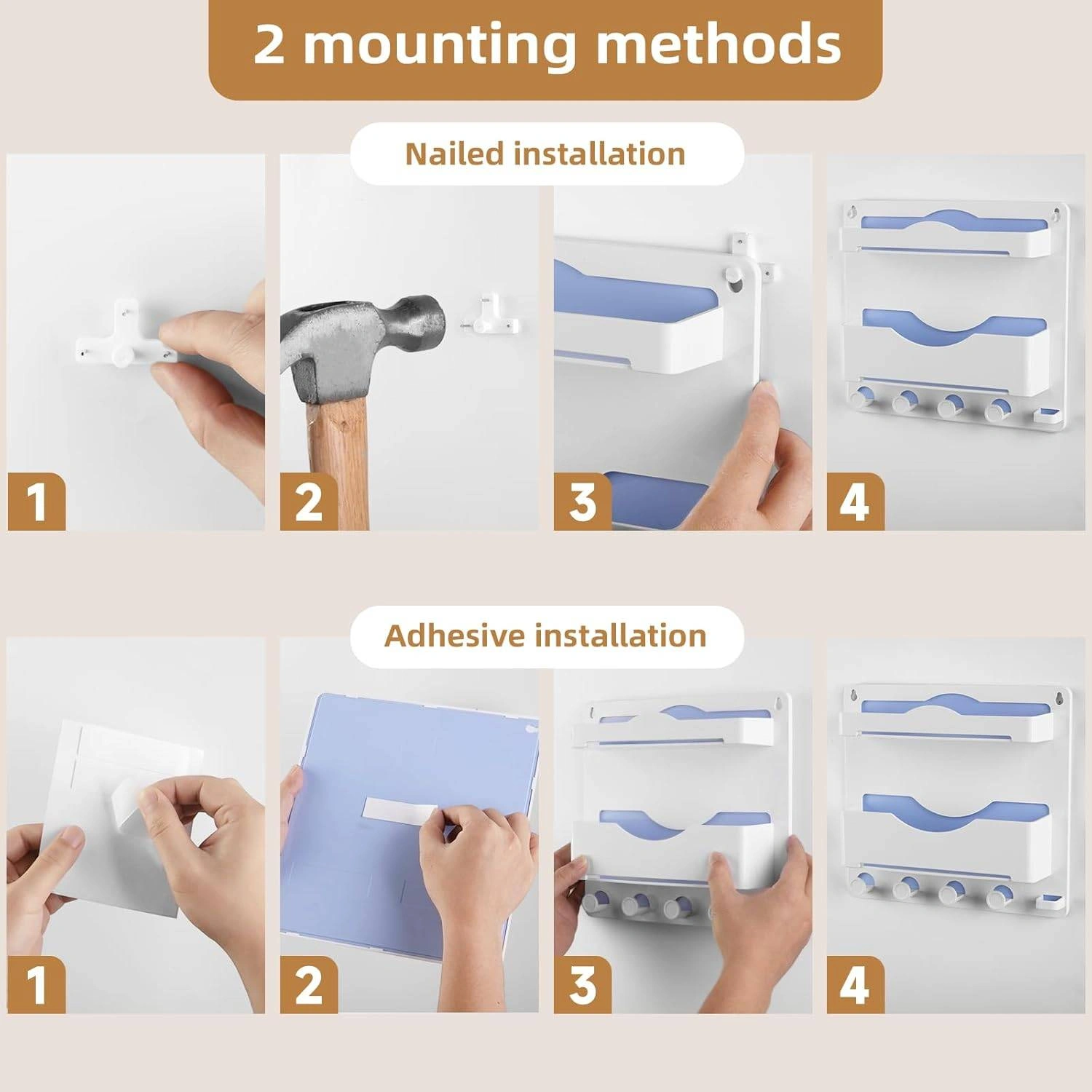 2 mounting methods

Nailed installation

1

2

3

4

Adhesive installation

1

2

3

4