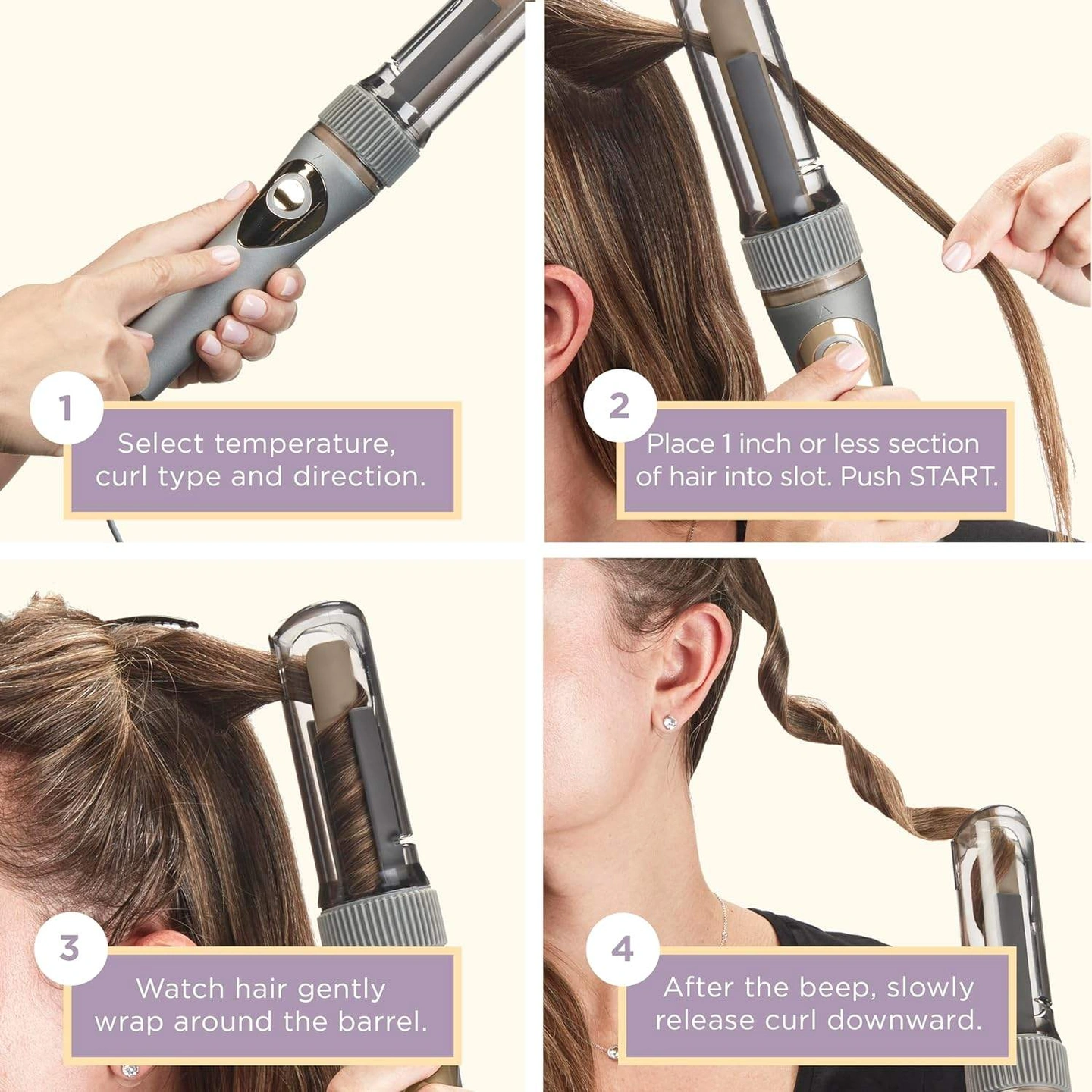 1

Select temperature, curl type and direction.

2

Place 1 inch or less section of hair into slot. Push START.

3

Watch hair gently wrap around the barrel.

4

After the beep, slowly release curl downward.