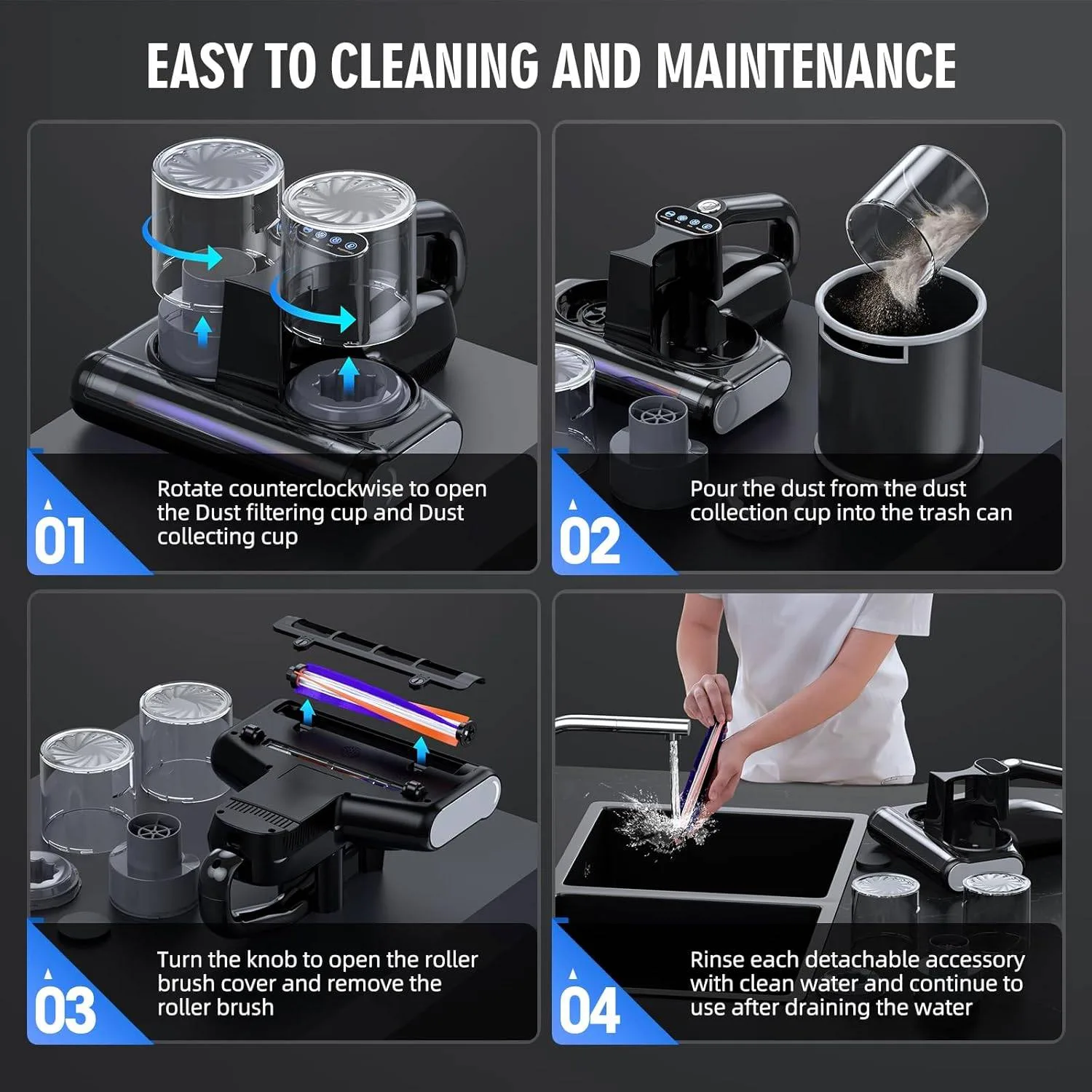 EASY TO CLEANING AND MAINTENANCE

01
Rotate counterclockwise to open the Dust filtering cup and Dust collecting cup

02
Pour the dust from the dust collection cup into the trash can

03
Turn the knob to open the roller brush cover and remove the roller brush

04
Rinse each detachable accessory with clean water and continue to use after draining the water