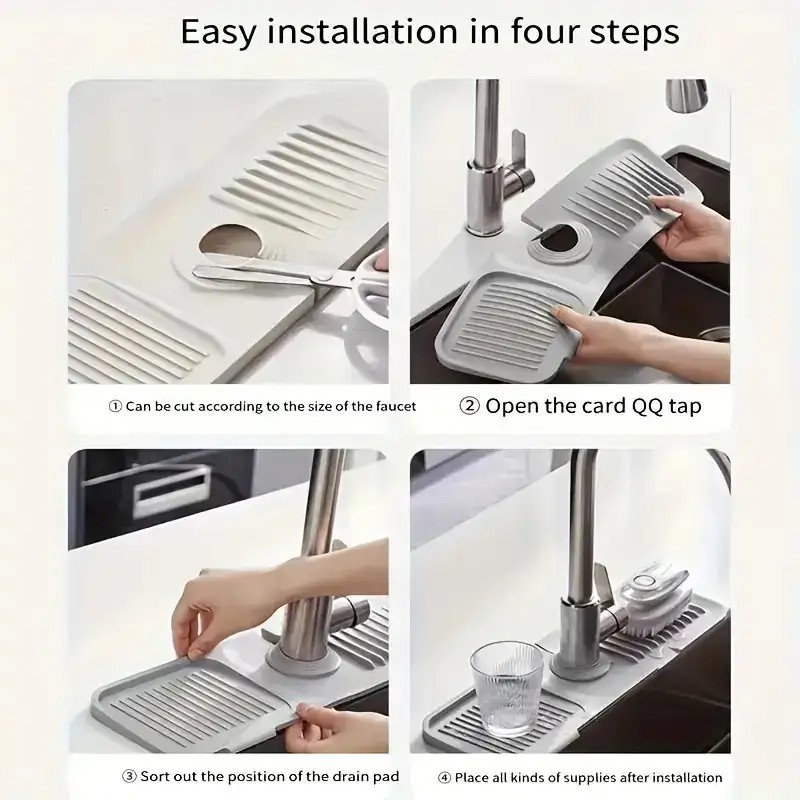 Easy installation in four steps

① Can be cut according to the size of the faucet

② Open the card QQ tap

③ Sort out the position of the drain pad

④ Place all kinds of supplies after installation